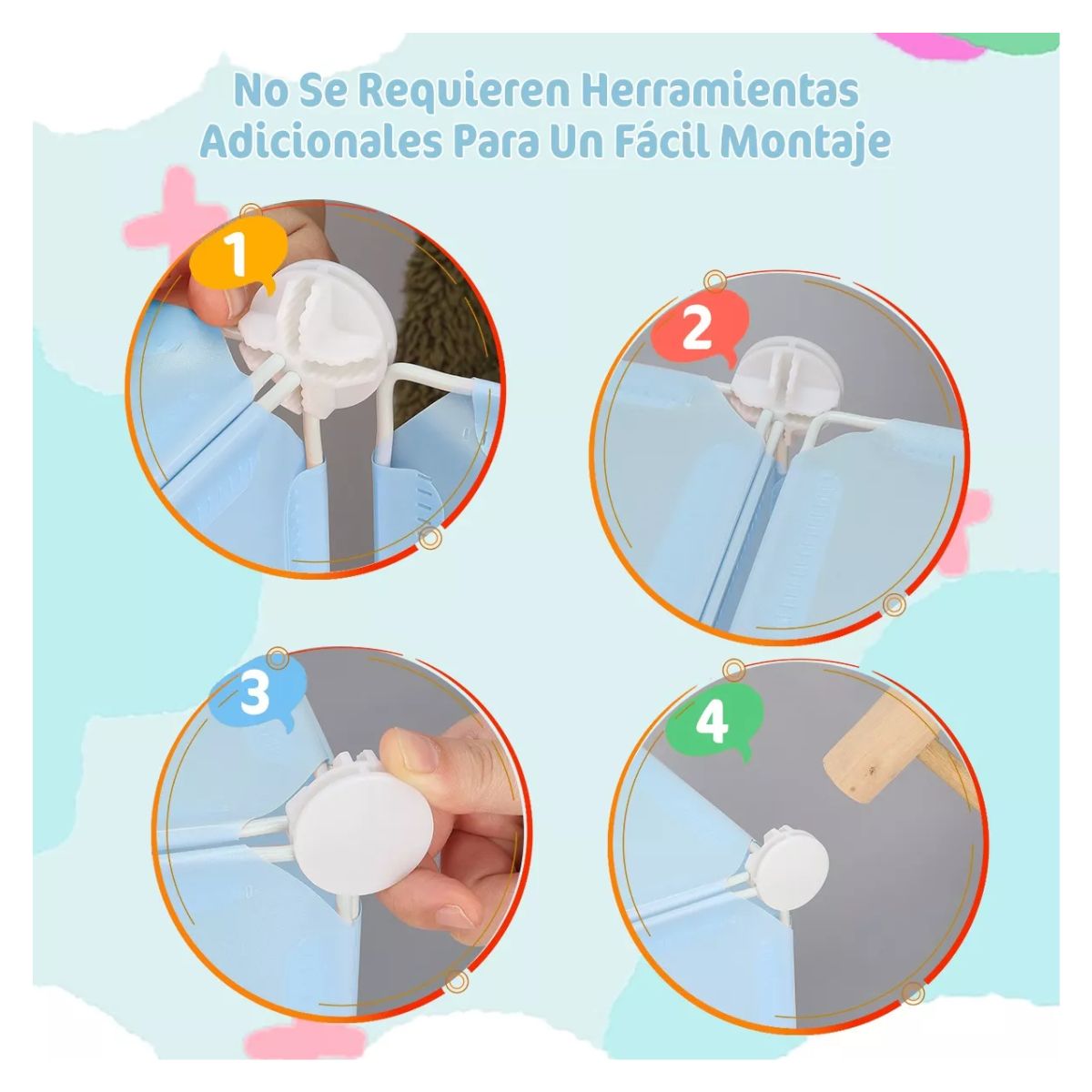 No Se Requieren Herramientas Adicionales Para Un Fácil Montaje

1

2

3

4