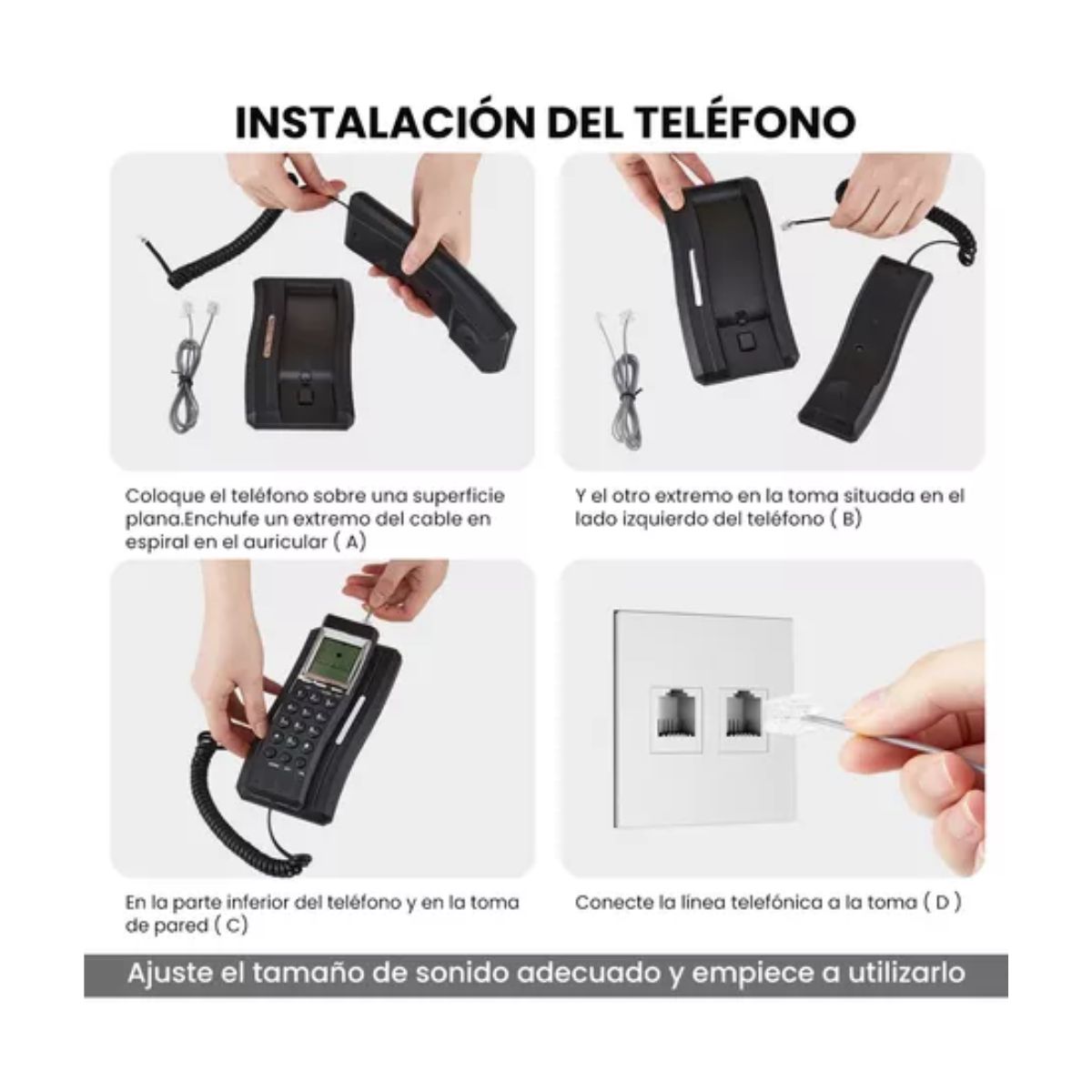 INSTALACIÓN DEL TELÉFONO

Coloque el teléfono sobre una superficie plana.Enchufe un extremo del cable en espiral en el auricular ( A)

Y el otro extremo en la toma situada en el lado izquierdo del teléfono ( B)

En la parte inferior del teléfono y en la toma de pared ( C)

Conecte la línea telefónica a la toma ( D )

Ajuste el tamaño de sonido adecuado y empiece a utilizarlo