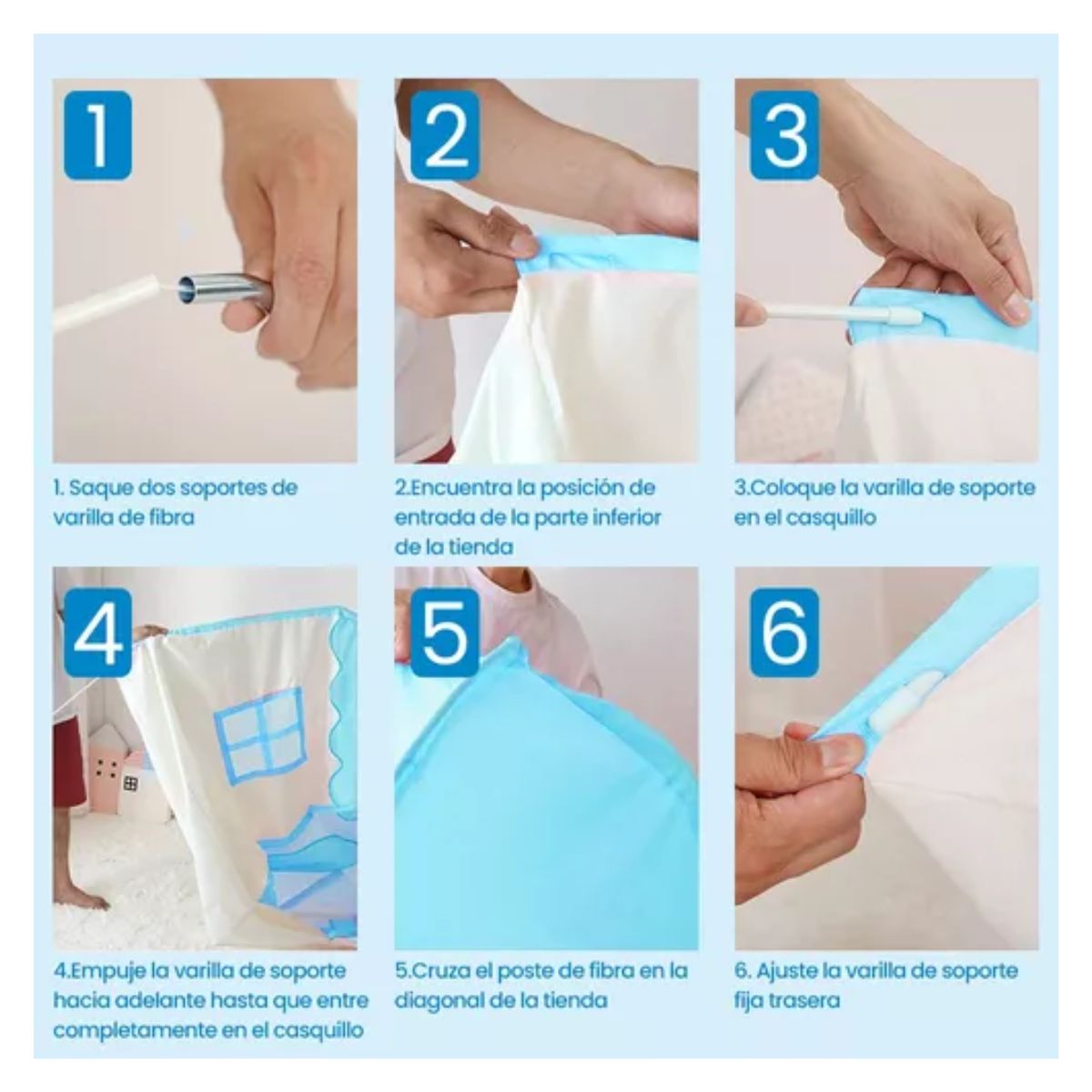 1

1. Saque dos soportes de varilla de fibra

2

2.Encuentra la posición de entrada de la parte inferior de la tienda

3

3.Coloque la varilla de soporte en el casquillo

4

4.Empuje la varilla de soporte hacia adelante hasta que entre completamente en el casquillo

5

5.Cruza el poste de fibra en la diagonal de la tienda

6

6. Ajuste la varilla de soporte fija trasera