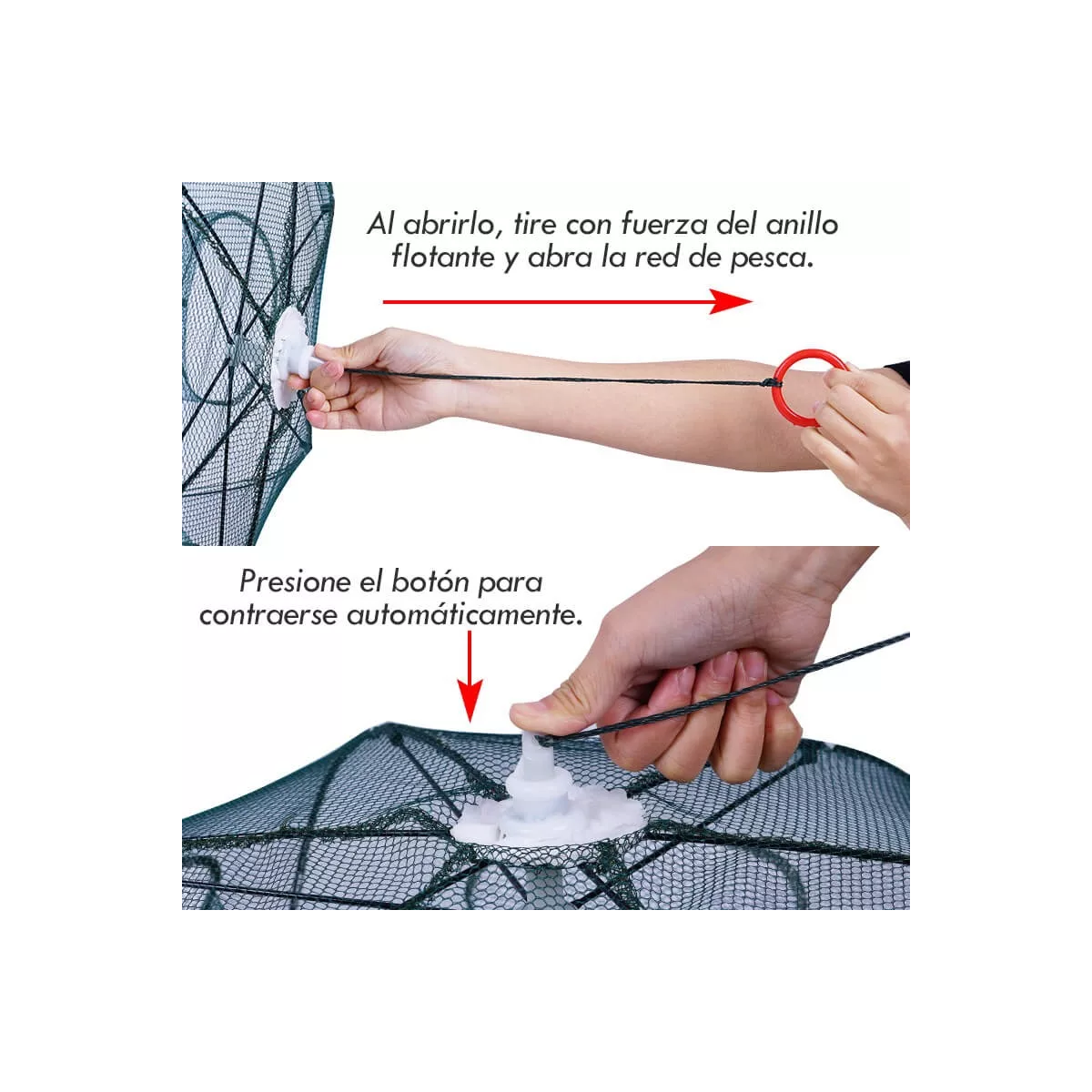 Al abrirlo, tire con fuerza del anillo flotante y abra la red de pesca.

Presione el botón para contraerse automáticamente.