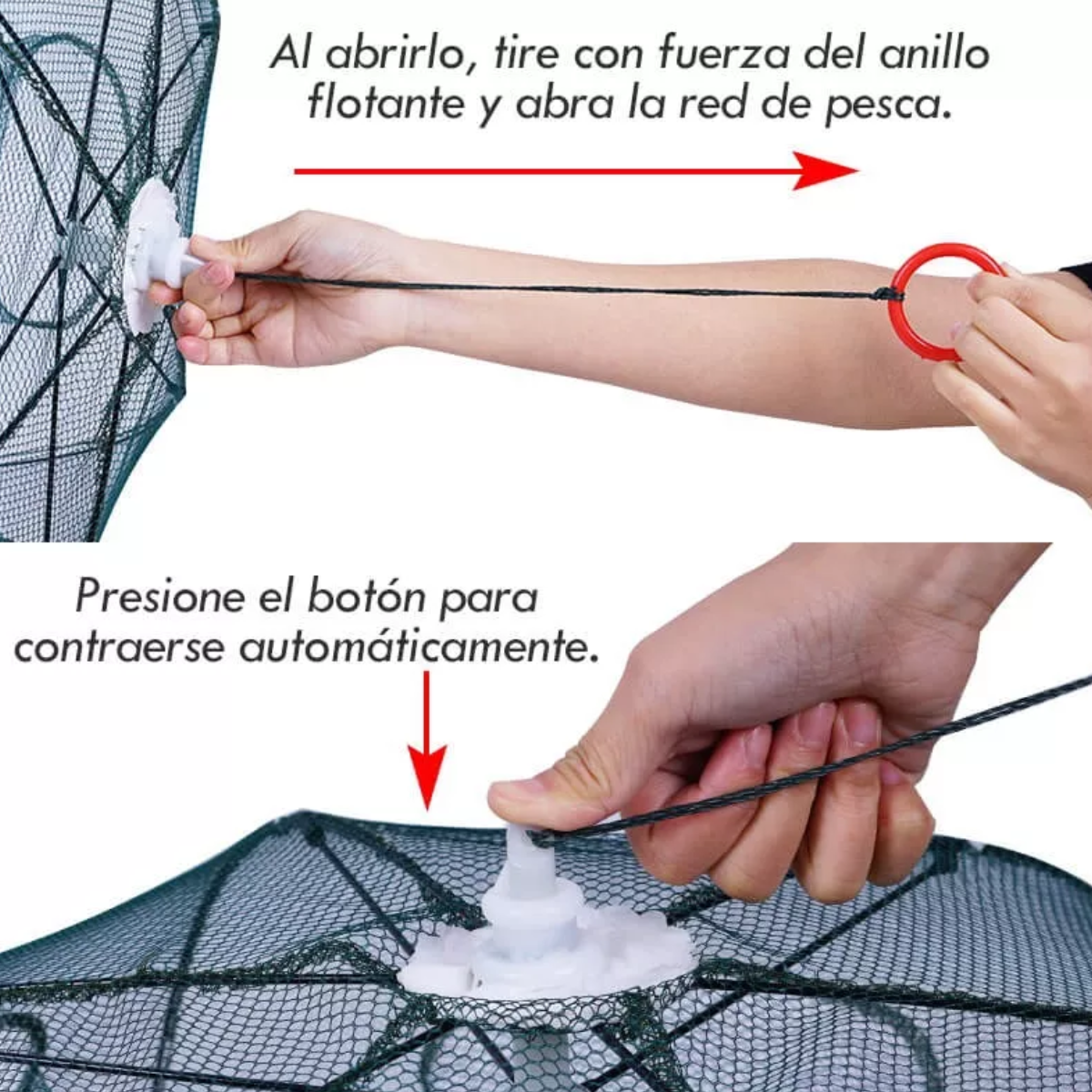 Al abrirlo, tire con fuerza del anillo flotante y abra la red de pesca.

Presione el botón para contraerse automáticamente.