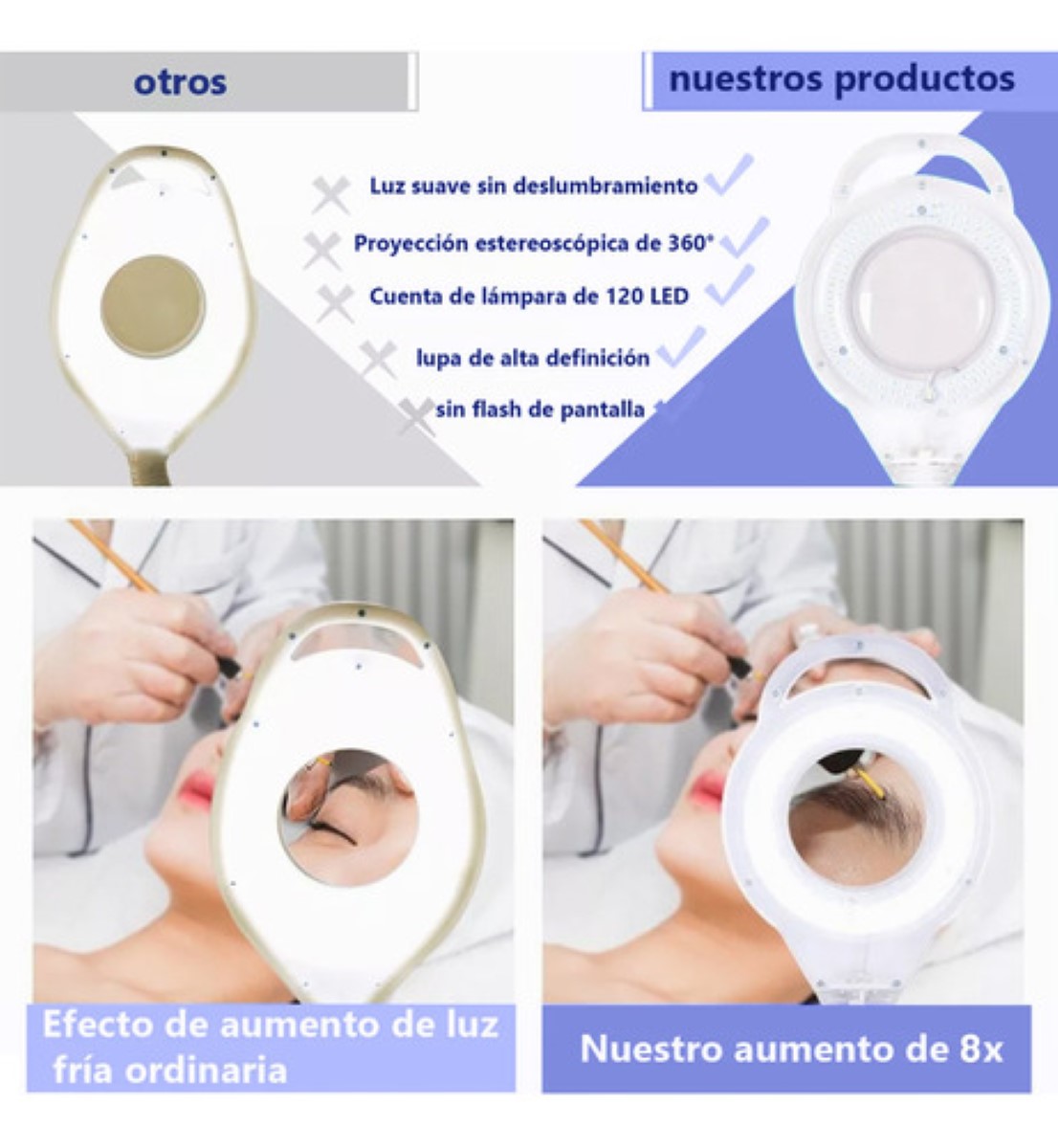 otros

nuestros productos

Luz suave sin deslumbramiento

Proyección estereoscópica de 360°

Cuenta de lámpara de 120 LED

lupa de alta definición

sin flash de pantalla

Efecto de aumento de luz fría ordinaria

Nuestro aumento de 8x