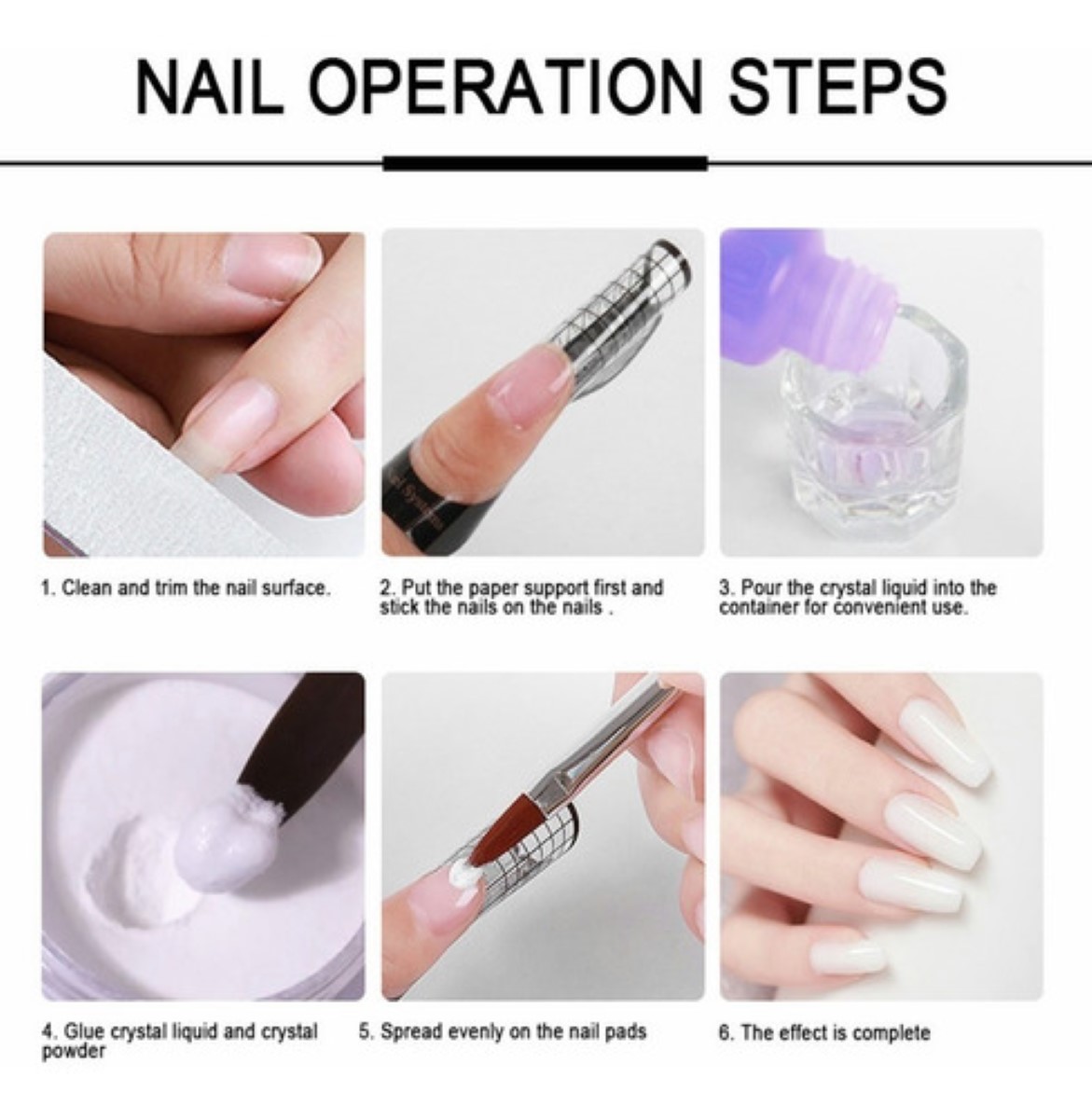 NAIL OPERATION STEPS

1. Clean and trim the nail surface.

2. Put the paper support first and stick the nails on the nails .

3. Pour the crystal liquid into the container for convenient use.

4. Glue crystal liquid and crystal powder

5. Spread evenly on the nail pads

6. The effect is complete