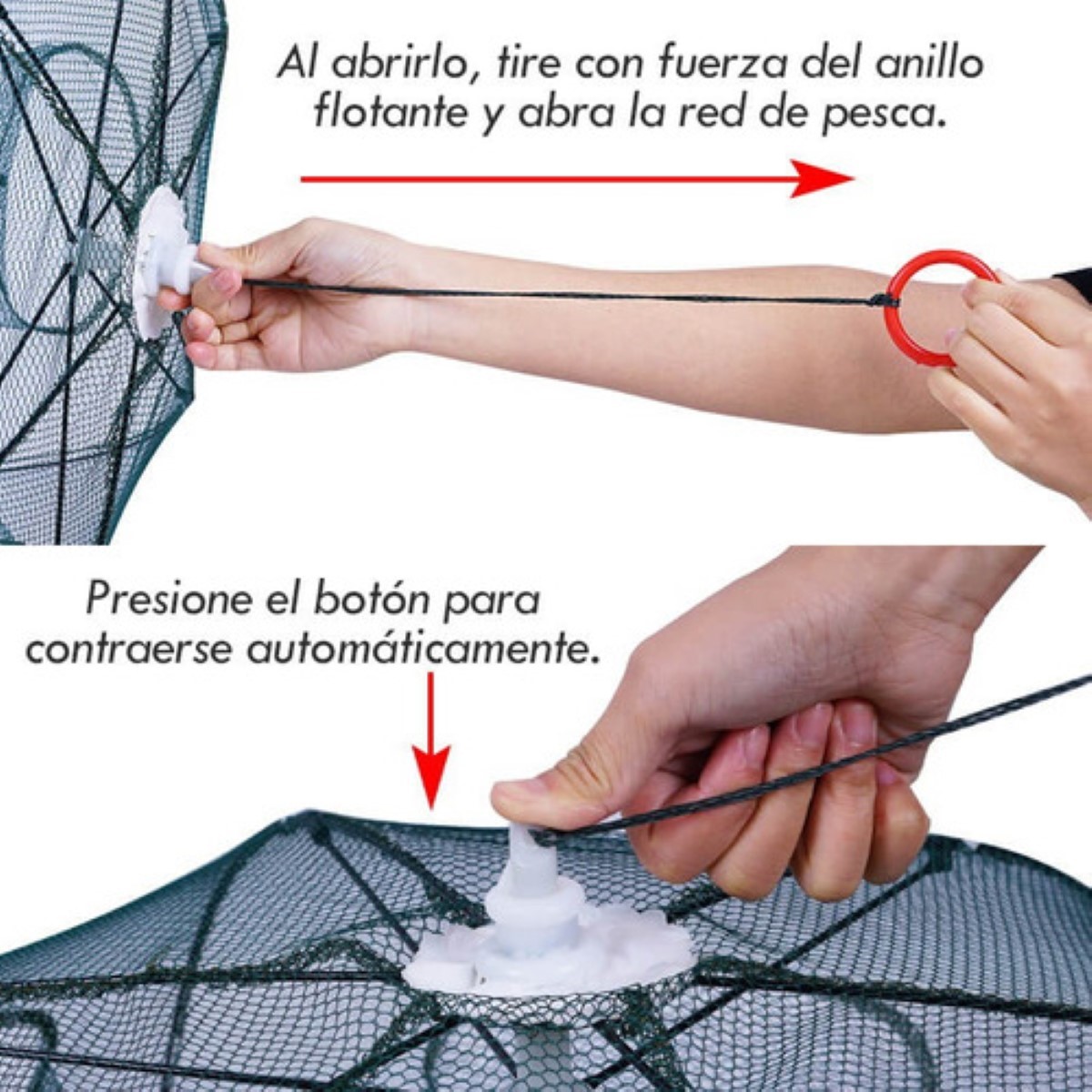 Al abrirlo, tire con fuerza del anillo flotante y abra la red de pesca.

Presione el botón para contraerse automáticamente.