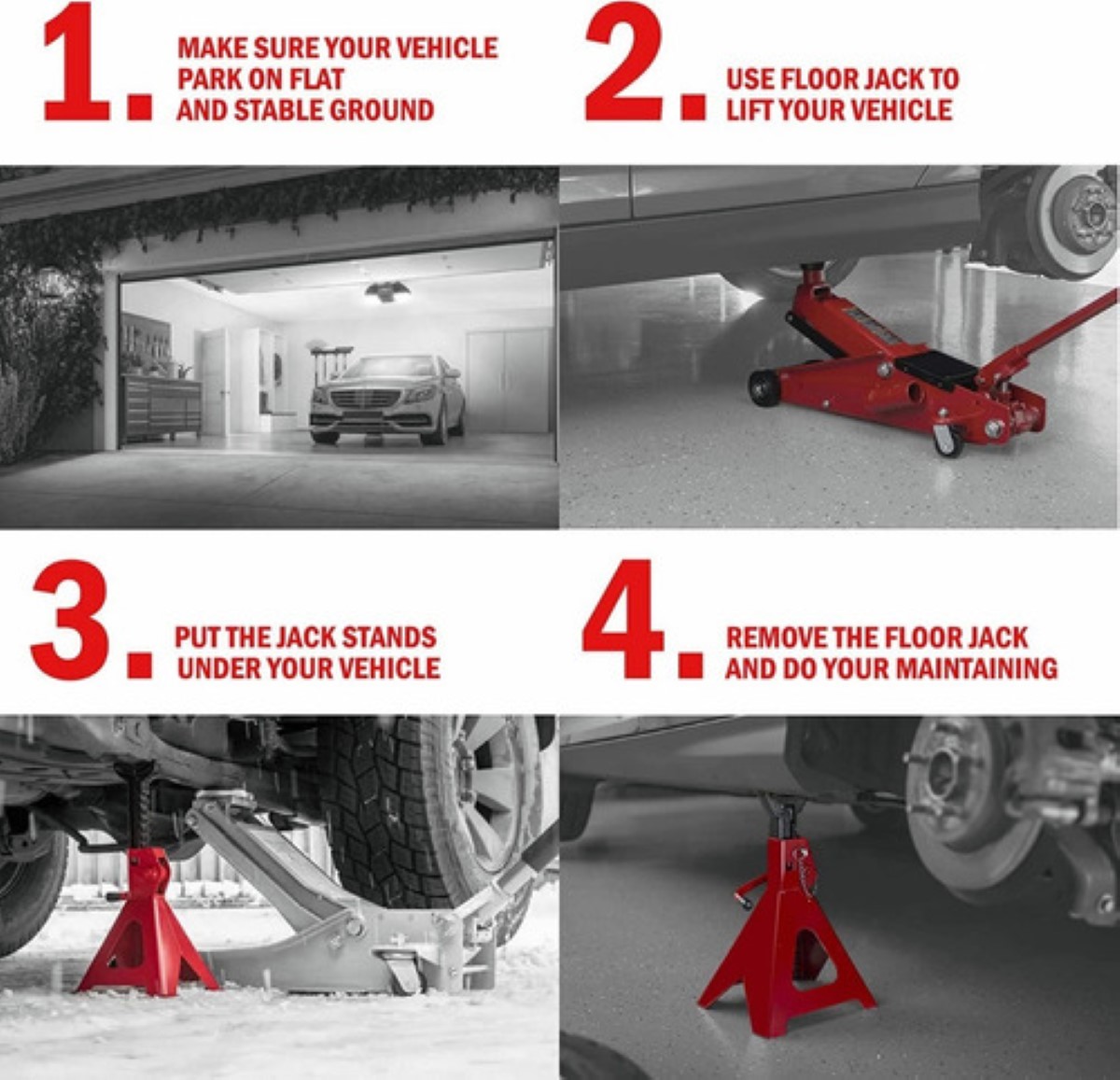 1. MAKE SURE YOUR VEHICLE PARK ON FLAT AND STABLE GROUND

2. USE FLOOR JACK TO LIFT YOUR VEHICLE

3. PUT THE JACK STANDS UNDER YOUR VEHICLE

4. REMOVE THE FLOOR JACK AND DO YOUR MAINTAINING