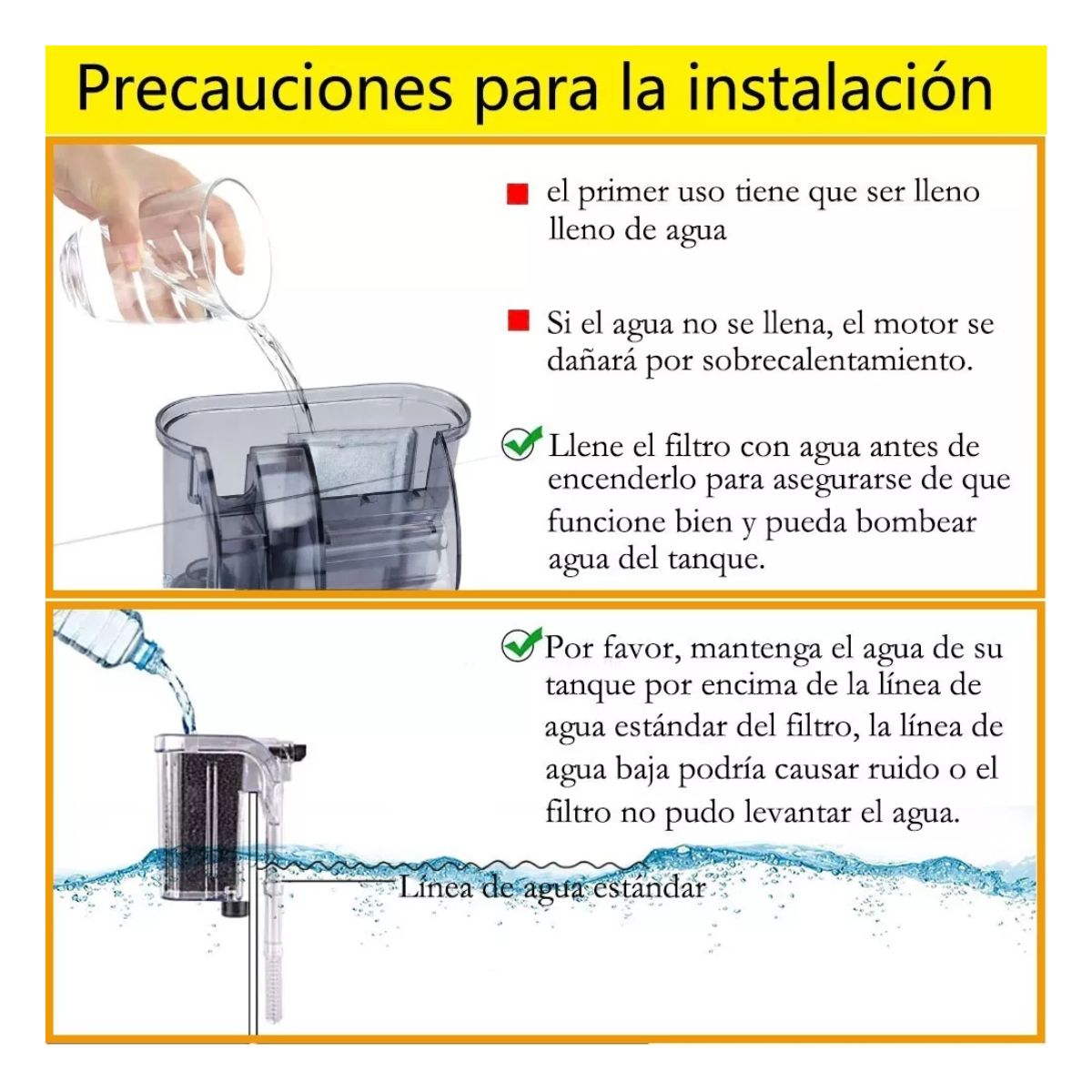 Precauciones para la instalación

el primer uso tiene que ser lleno lleno de agua

Si el agua no se llena, el motor se dañará por sobrecalentamiento.

Llene el filtro con agua antes de encenderlo para asegurarse de que funcione bien y pueda bombear agua del tanque.

Por favor, mantenga el agua de su tanque por encima de la línea de agua estándar del filtro, la línea de agua baja podría causar ruido o el filtro no pudo levantar el agua.

Línea de agua estándar