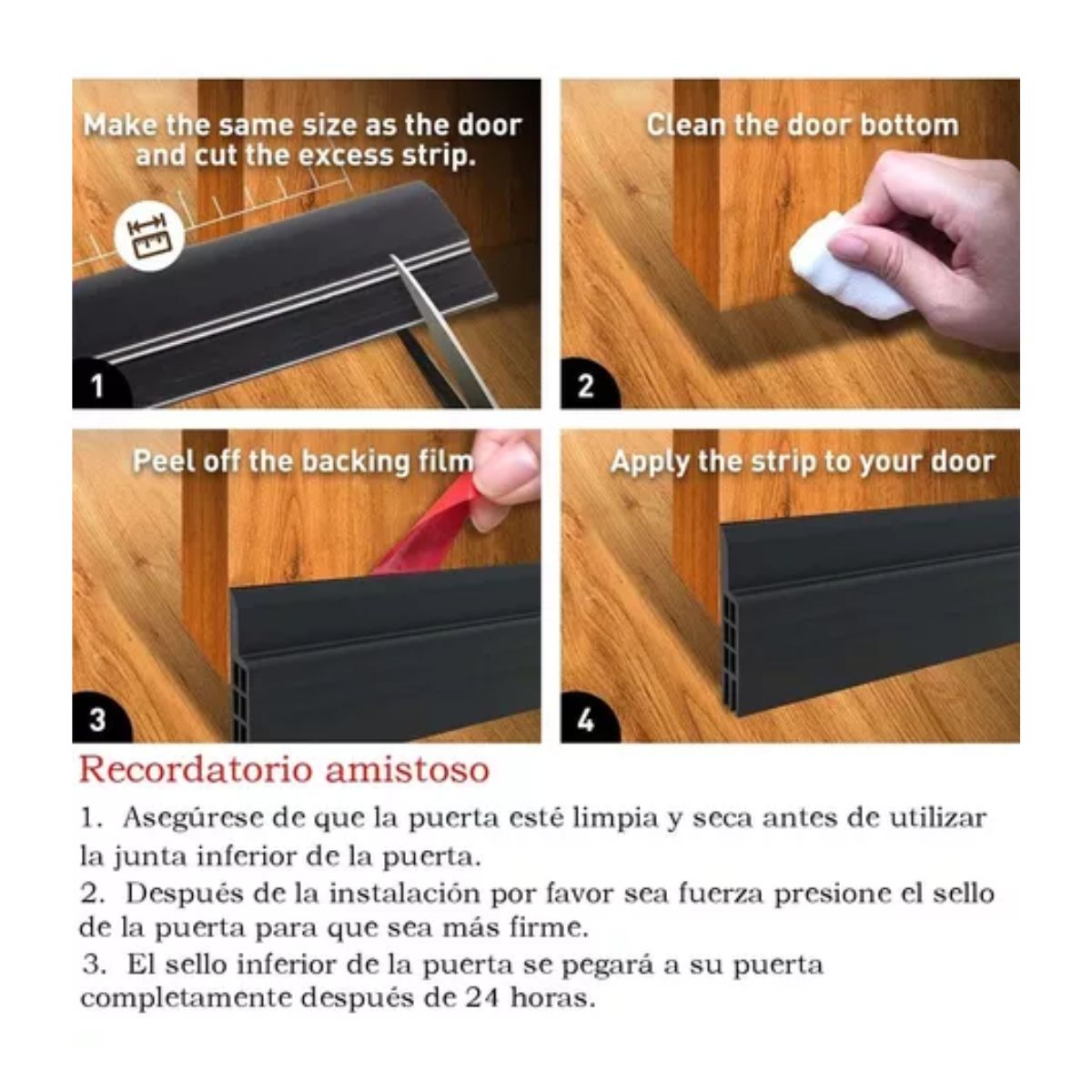 Make the same size as the door and cut the excess strip.

1

Clean the door bottom

2

Peel off the backing film

3

Apply the strip to your door

4

Recordatorio amistoso

1. Asegúrese de que la puerta esté limpia y seca antes de utilizar la junta inferior de la puerta.

2. Después de la instalación por favor sea fuerza presione el sello de la puerta para que sea más firme.

3. El sello inferior de la puerta se pegará a su puerta completamente después de 24 horas.