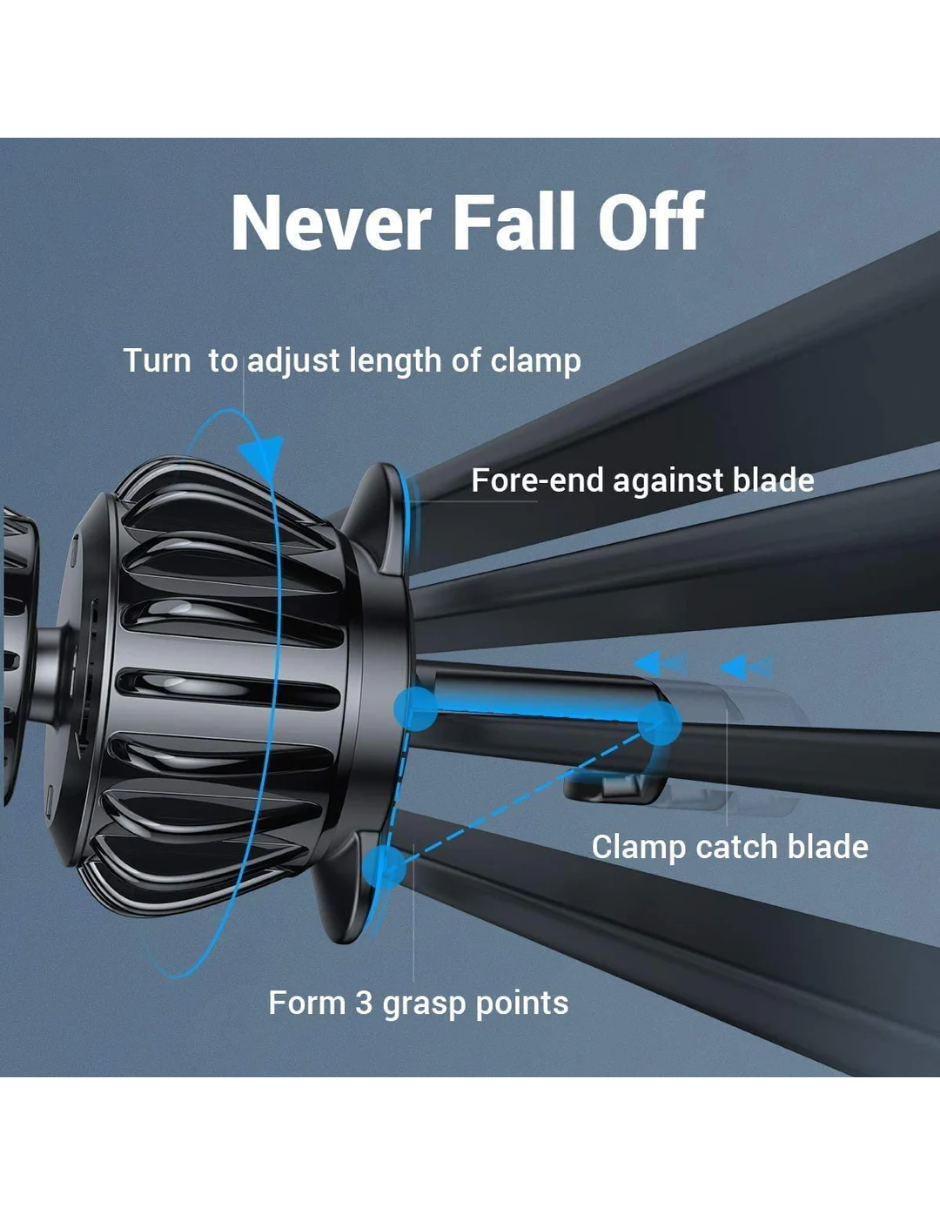 Never Fall Off

Turn  to adjust length of clamp

Fore-end against blade

Clamp catch blade

Form 3 grasp points