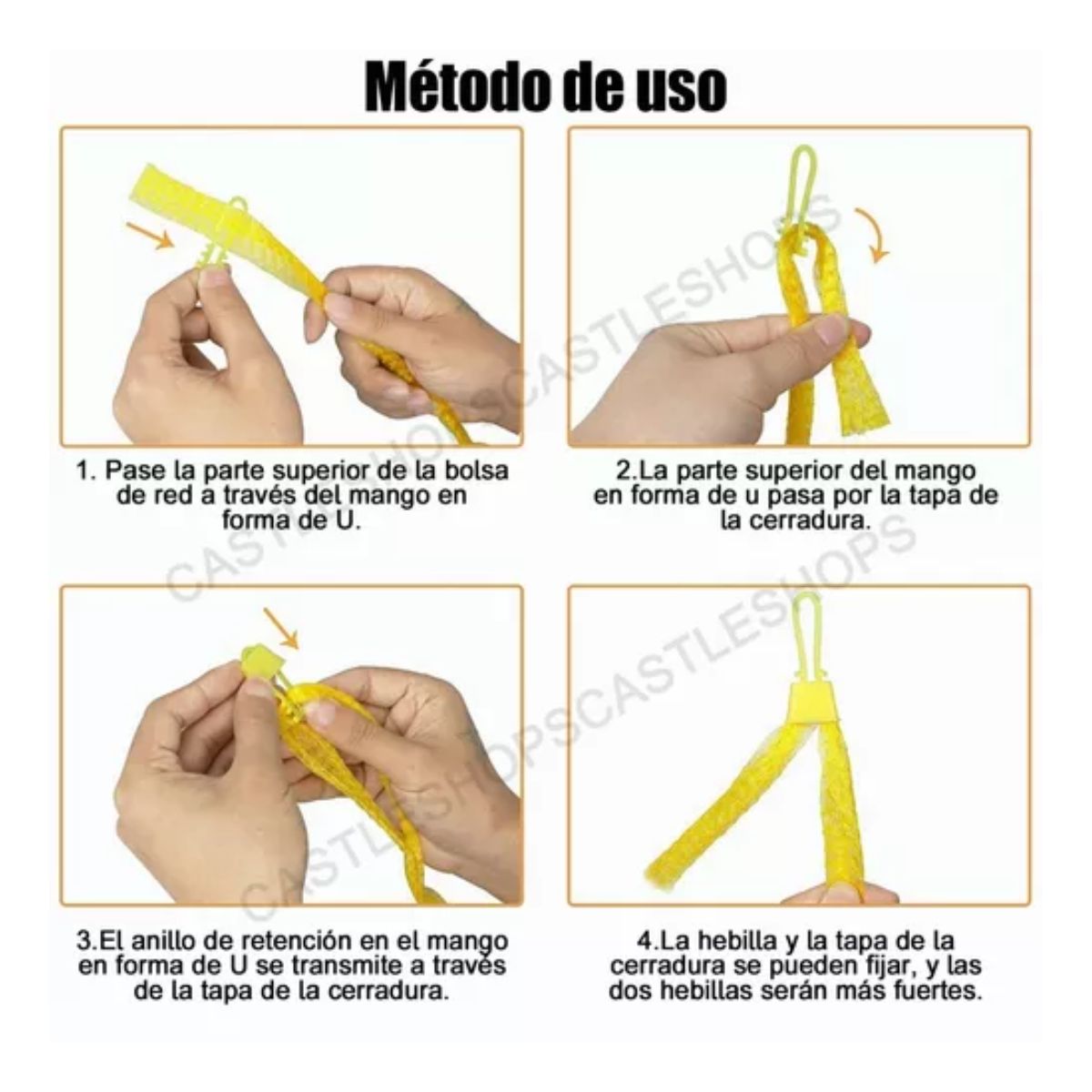 Método de uso

1. Pase la parte superior de la bolsa de red a través del mango en forma de U.

2.La parte superior del mango en forma de u pasa por la tapa de la cerradura.

3.El anillo de retención en el mango en forma de U se transmite a través de la tapa de la cerradura.

4.La hebilla y la tapa de la cerradura se pueden fijar, y las dos hebillas serán más fuertes.

CASTLESHOPSCASTLESHOPS
CASTLESHOPSCASTLESHOPS