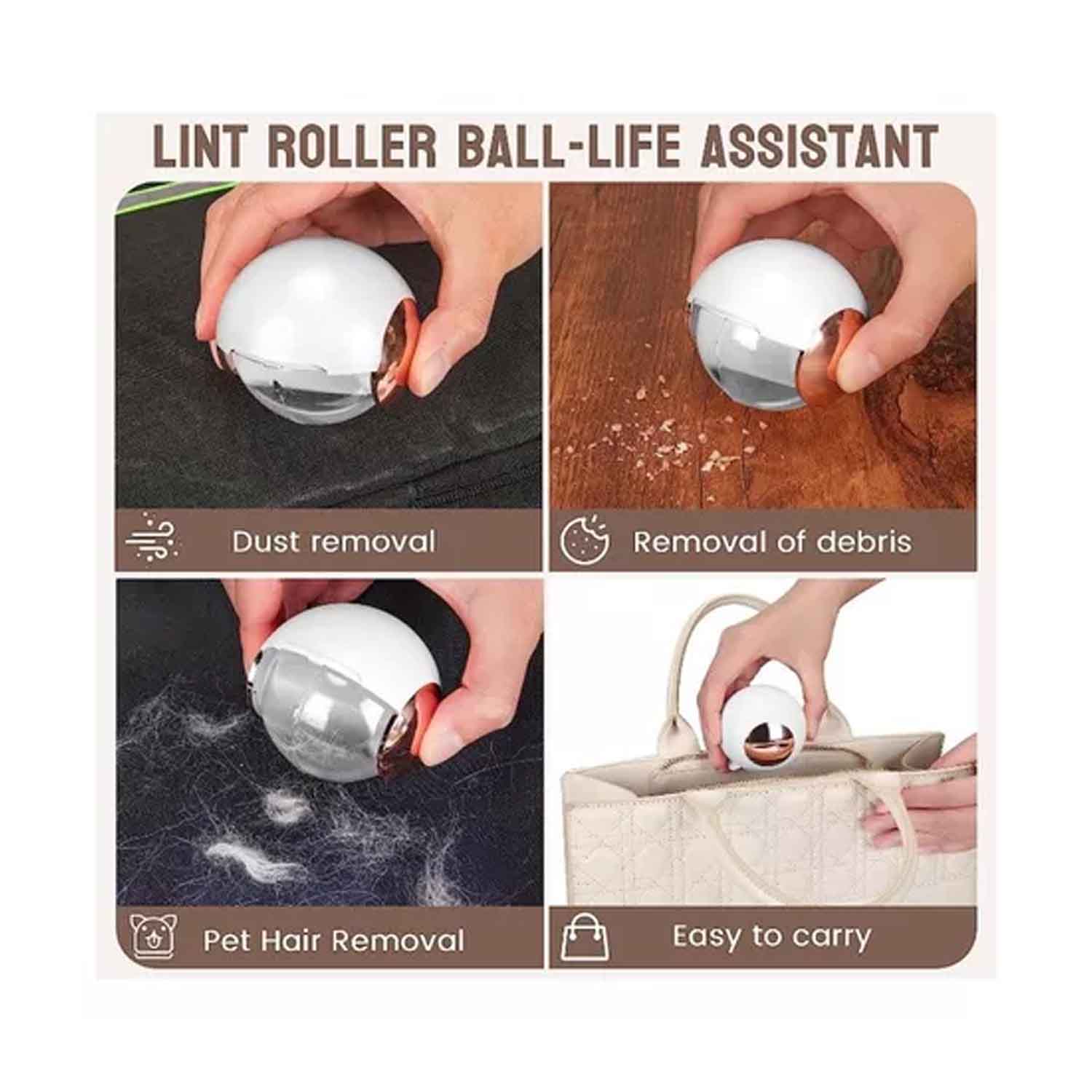 LINT ROLLER BALL-LIFE ASSISTANT

Dust removal

Removal of debris

Pet Hair Removal

Easy to carry