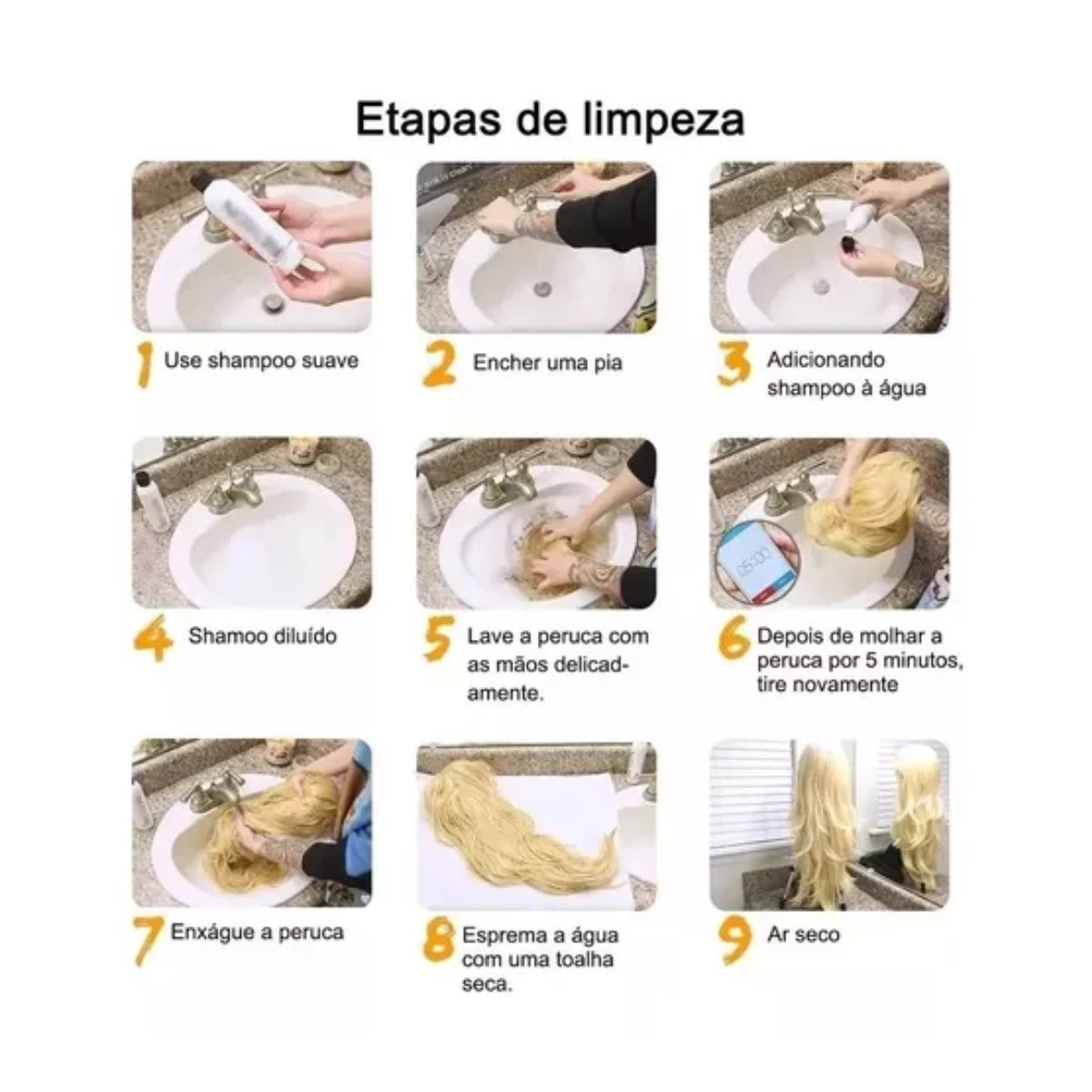 Etapas de limpeza

1 Use shampoo suave

2 Encher uma pia

3 Adicionando shampoo à água

4 Shamoo diluído

5 Lave a peruca com as mãos delicadamente.

05:00

6 Depois de molhar a peruca por 5 minutos, tire novamente

7 Enxágue a peruca

8 Esprema a água com uma toalha seca.

9 Ar seco