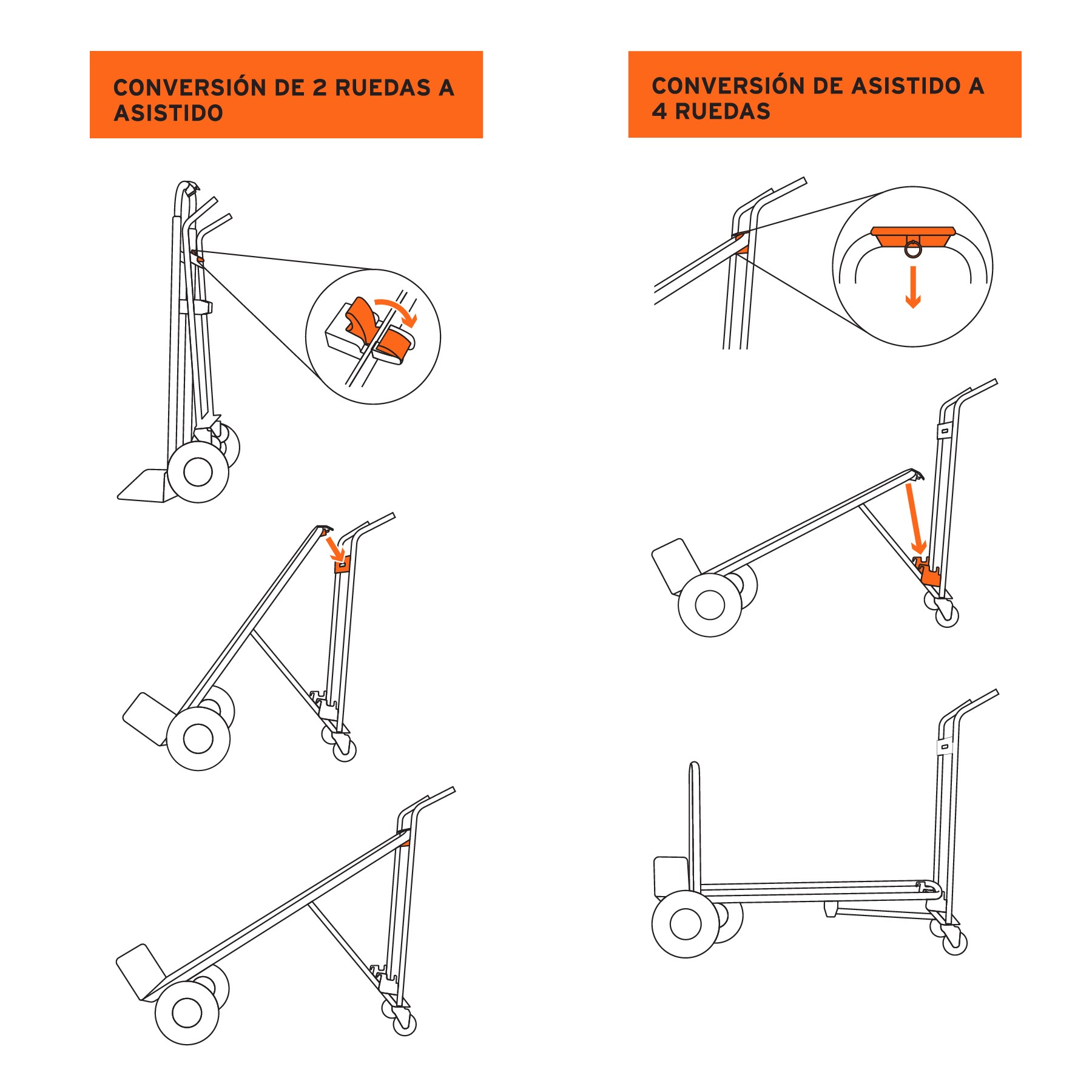 CONVERSIÓN DE 2 RUEDAS A ASISTIDO

CONVERSIÓN DE ASISTIDO A 4 RUEDAS