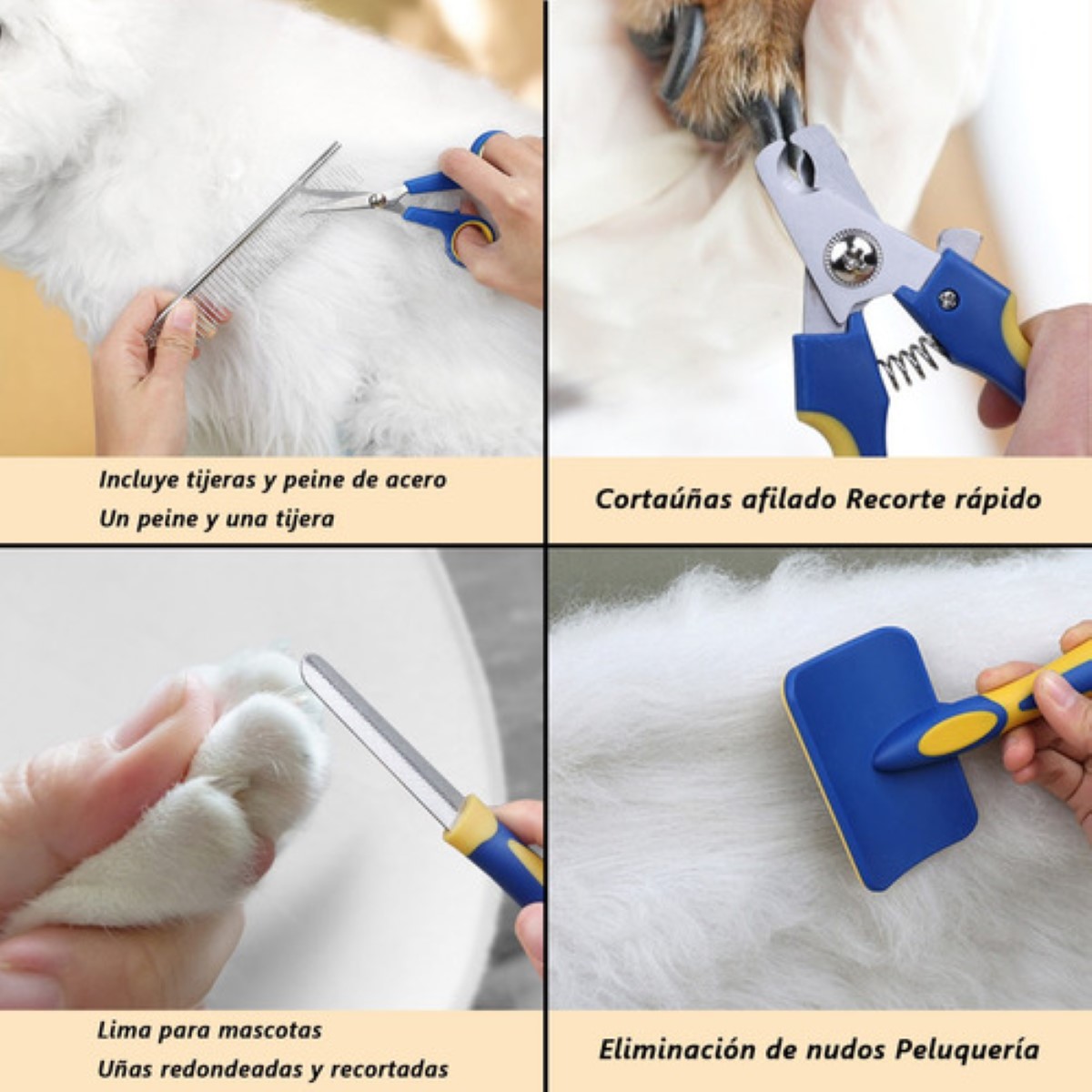 Incluye tijeras y peine de acero
Un peine y una tijera

Cortaúñas afilado Recorte rápido

Lima para mascotas
Uñas redondeadas y recortadas

Eliminación de nudos Peluquería