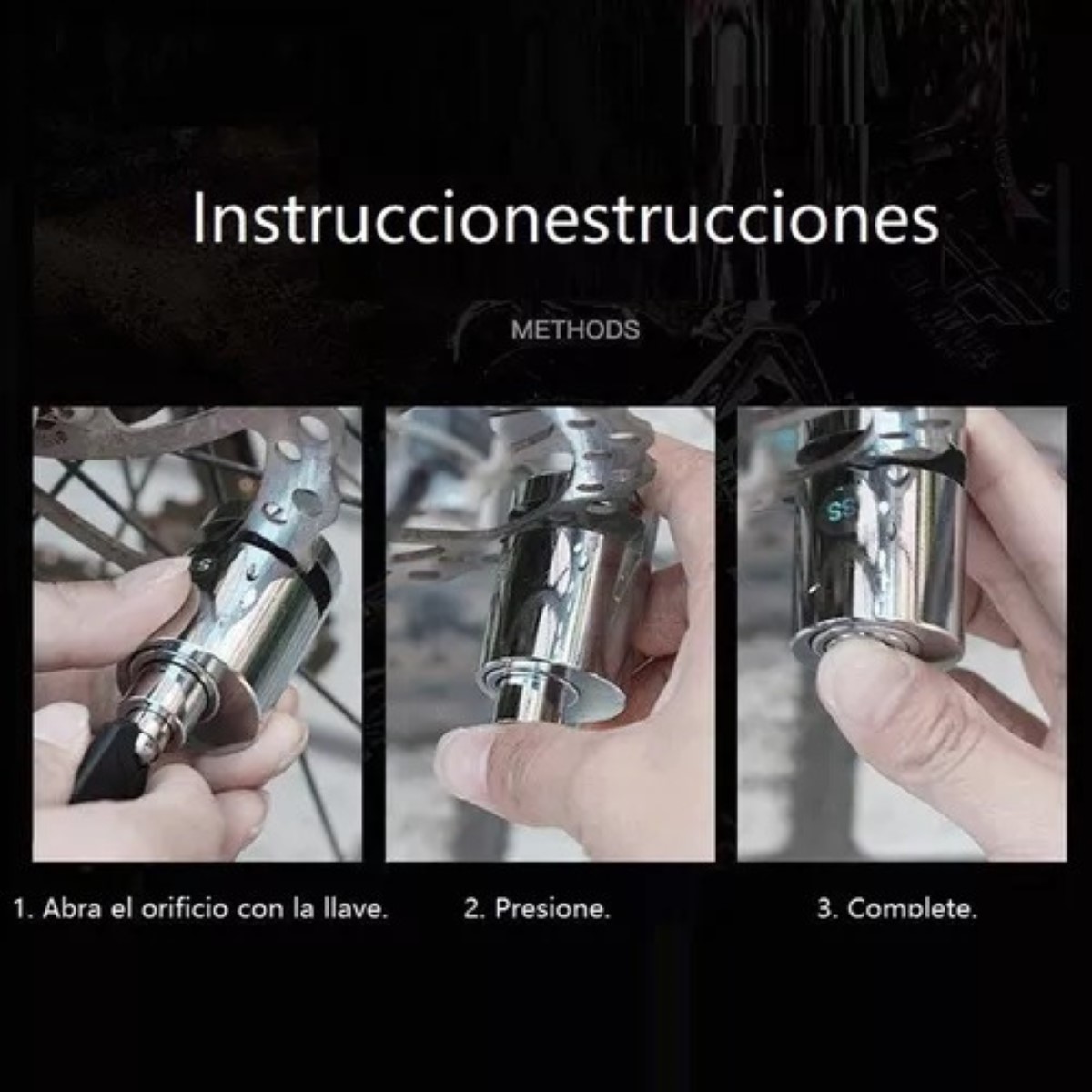 Instruccionestrucciones

METHODS

1. Abra el orificio con la llave.

2. Presione.

3. Complete.