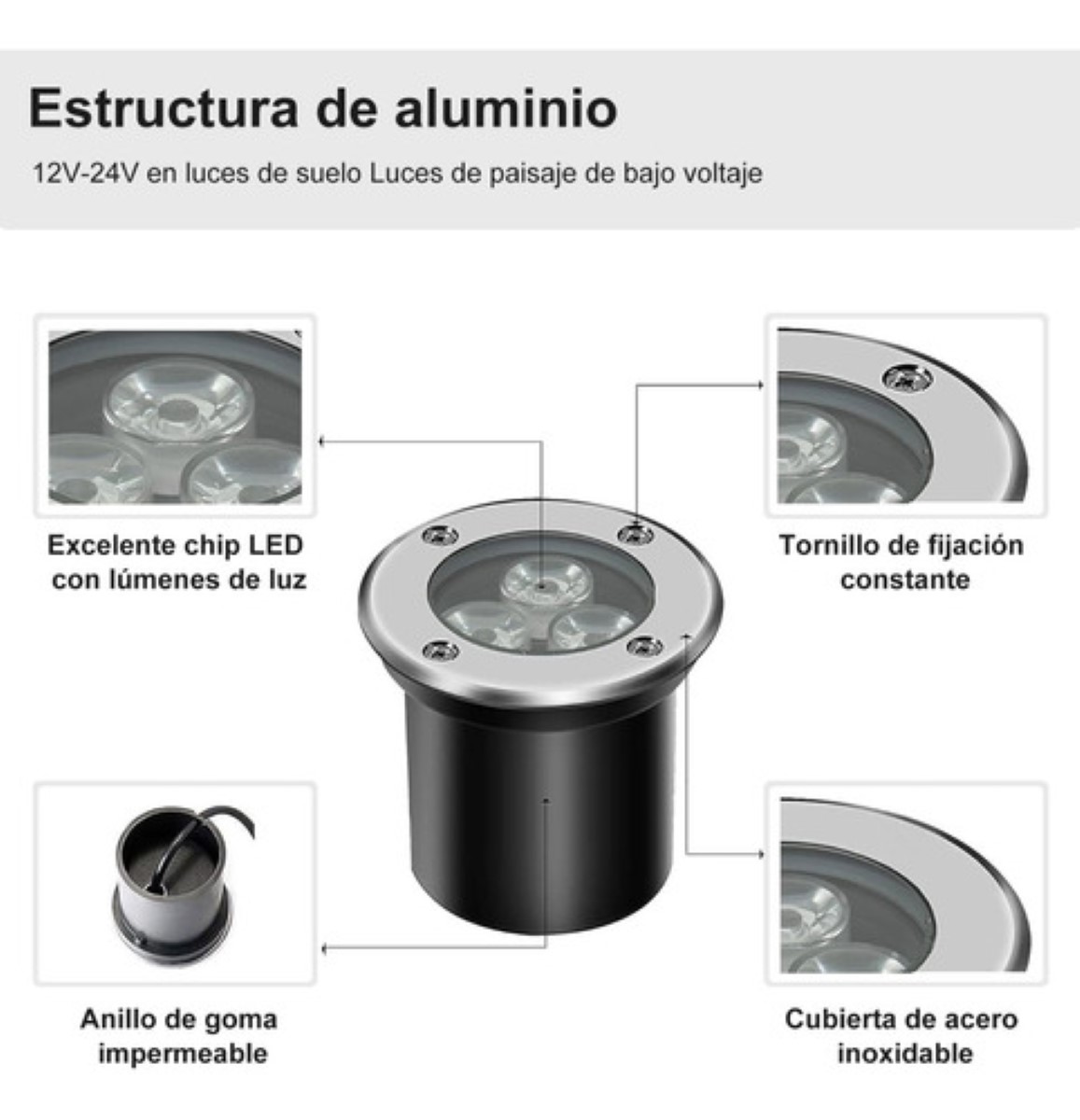 Estructura de aluminio

12V-24V en luces de suelo Luces de paisaje de bajo voltaje

Excelente chip LED con lúmenes de luz

Tornillo de fijación constante

Anillo de goma impermeable

Cubierta de acero inoxidable