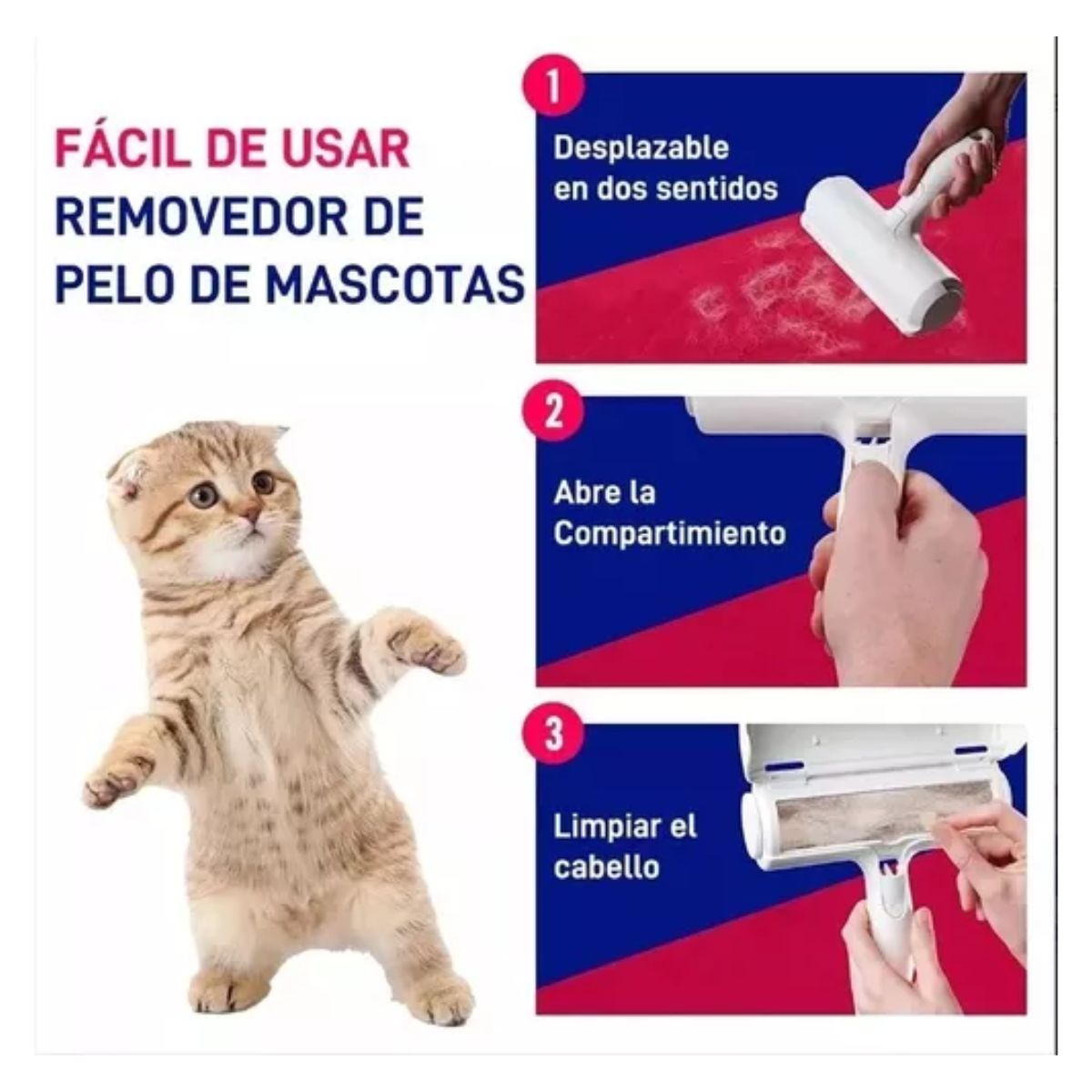 FÁCIL DE USAR
REMOVEDOR DE
PELO DE MASCOTAS

1
Desplazable
en dos sentidos

2
Abre la
Compartimiento

3
Limpiar el
cabello