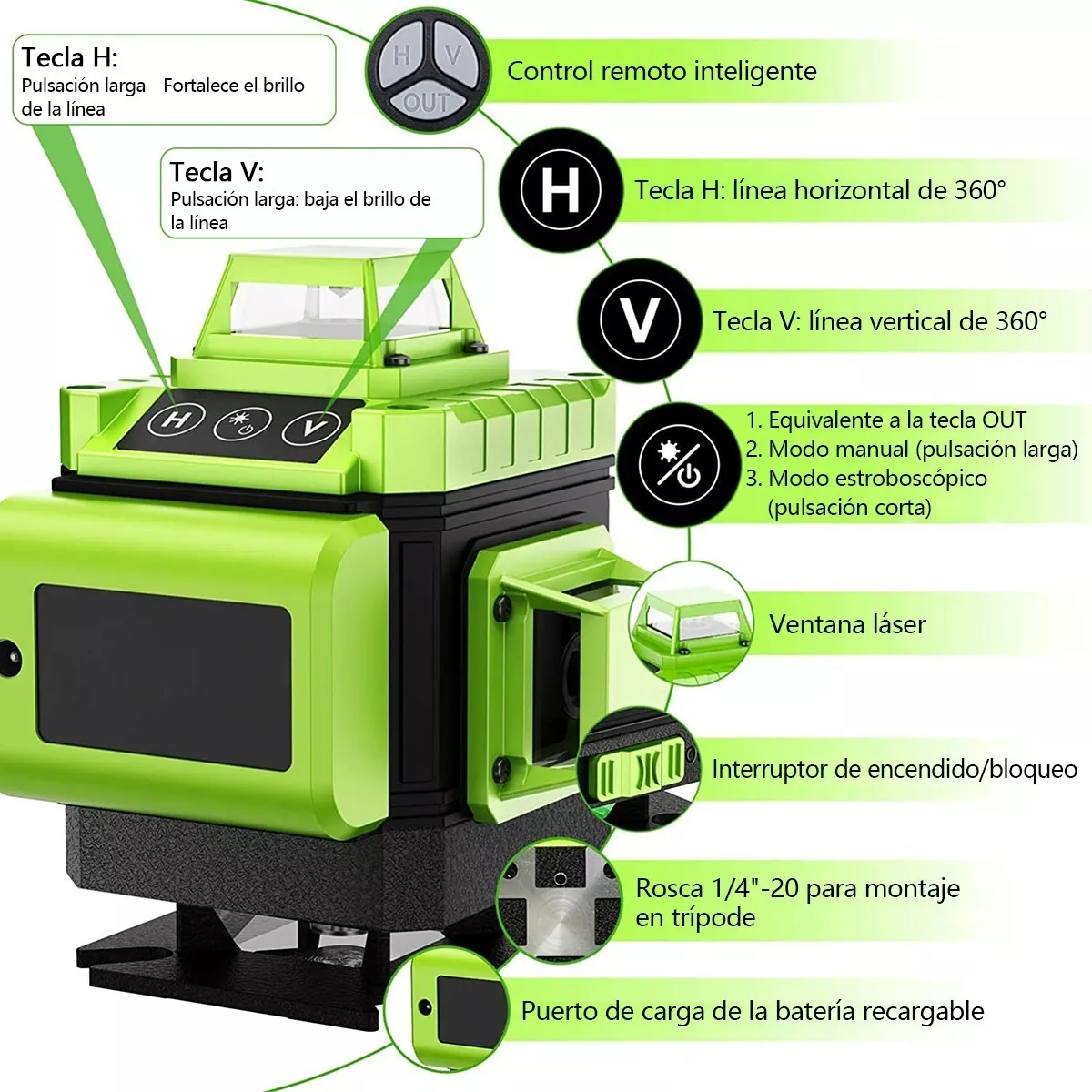 Tecla H:
Pulsación larga - Fortalece el brillo de la línea

Tecla V:
Pulsación larga: baja el brillo de la línea

H V OUT

Control remoto inteligente

H

Tecla H: línea horizontal de 360°

V

Tecla V: línea vertical de 360°

1. Equivalente a la tecla OUT
2. Modo manual (pulsación larga)
3. Modo estroboscópico (pulsación corta)

Ventana láser

Interruptor de encendido/bloqueo

Rosca 1/4"-20 para montaje en trípode

Puerto de carga de la batería recargable

H V