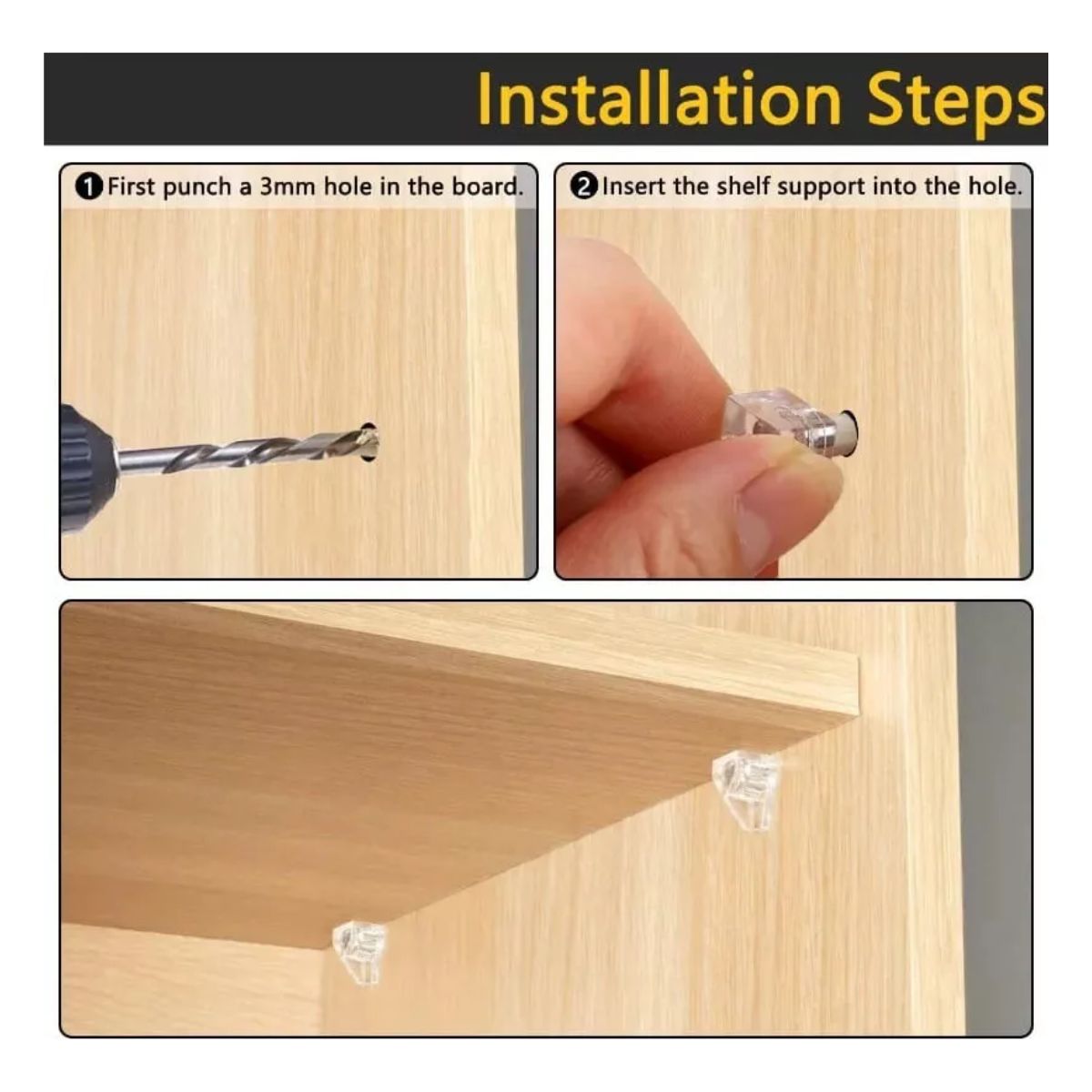 Installation Steps

❶First punch a 3mm hole in the board.

❷Insert the shelf support into the hole.