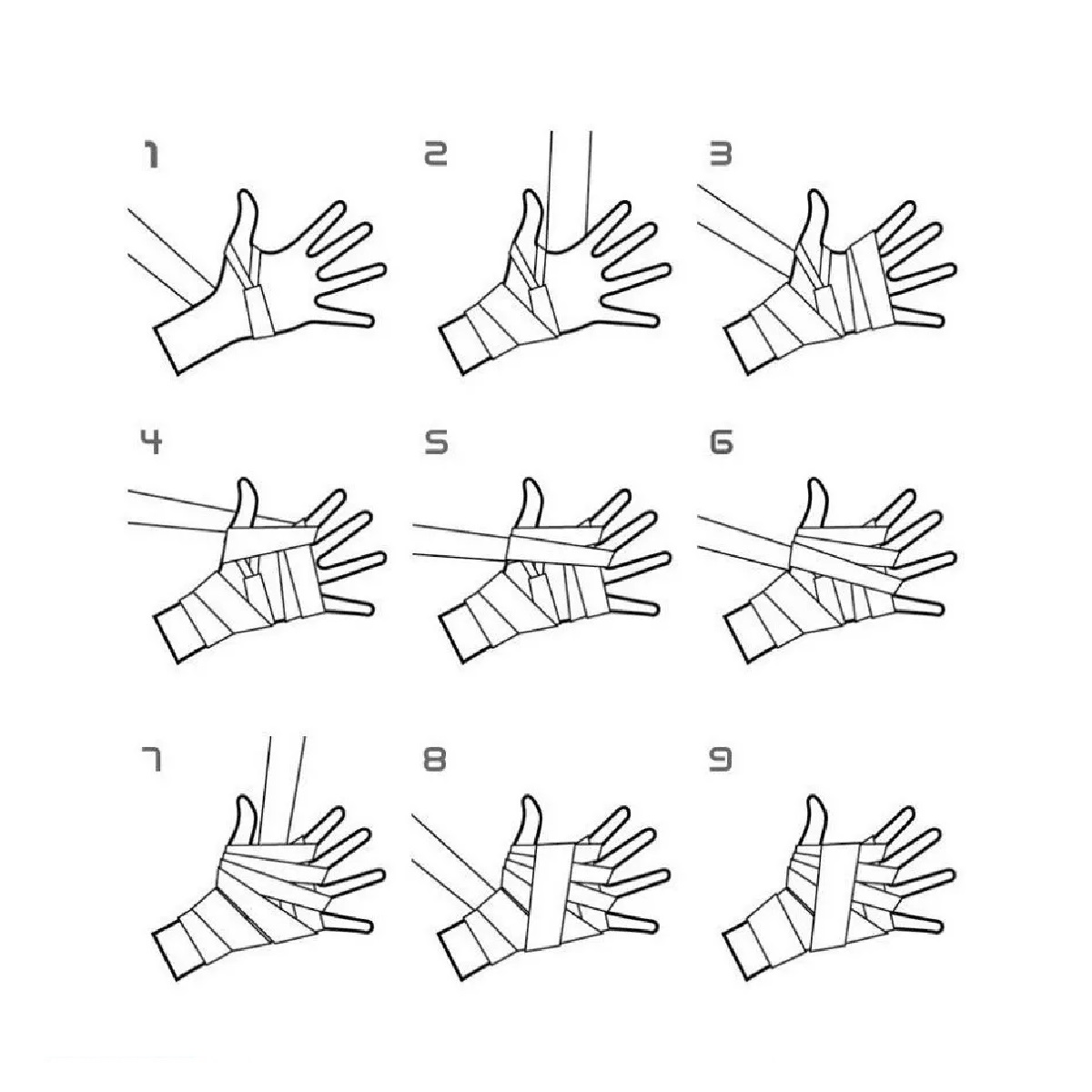 1

2

3

4

5

6

7

8

9