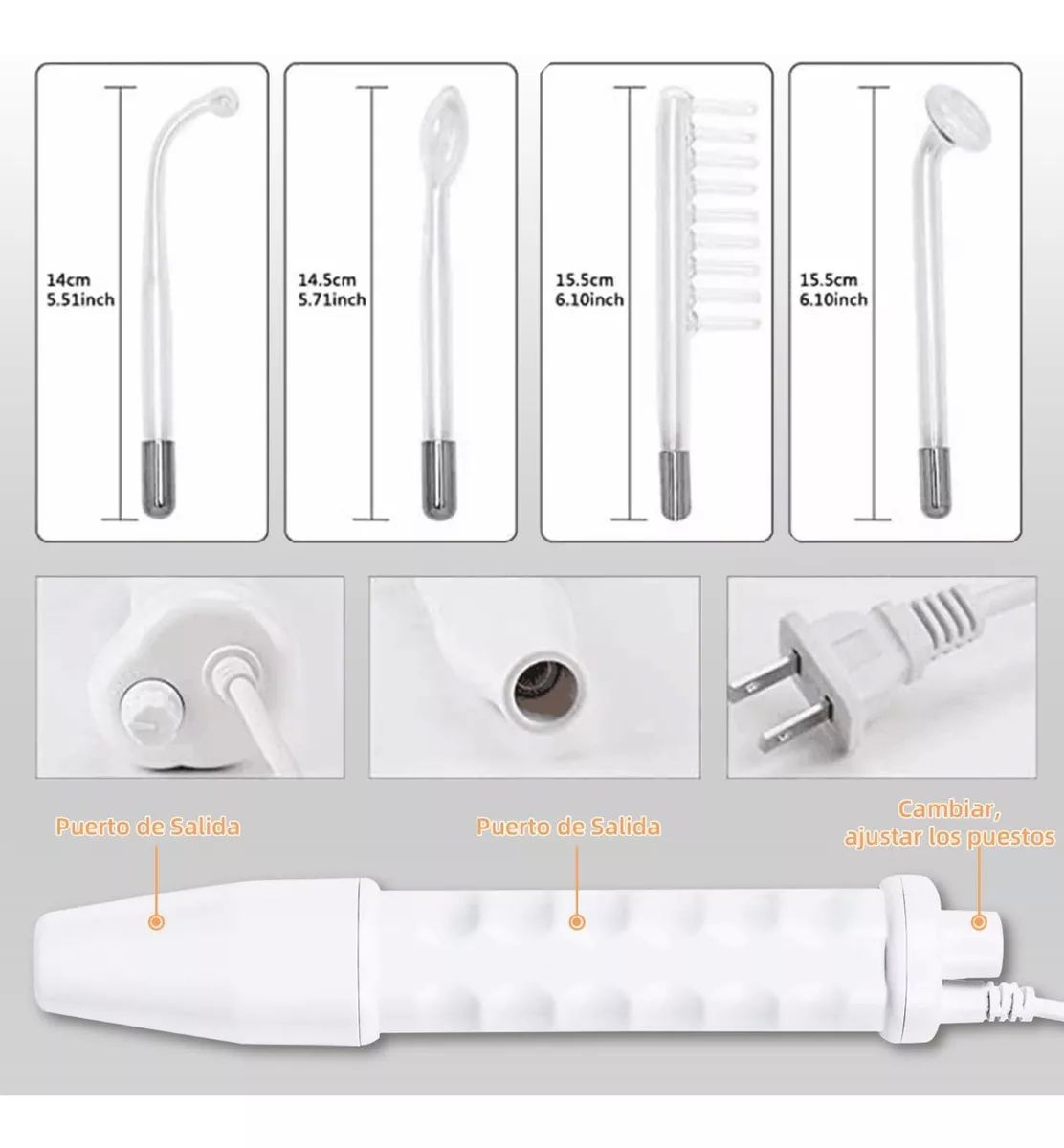 14cm
5.51inch

14.5cm
5.71inch

15.5cm
6.10inch

15.5cm
6.10inch

Puerto de Salida

Puerto de Salida

Cambiar,
ajustar los puestos