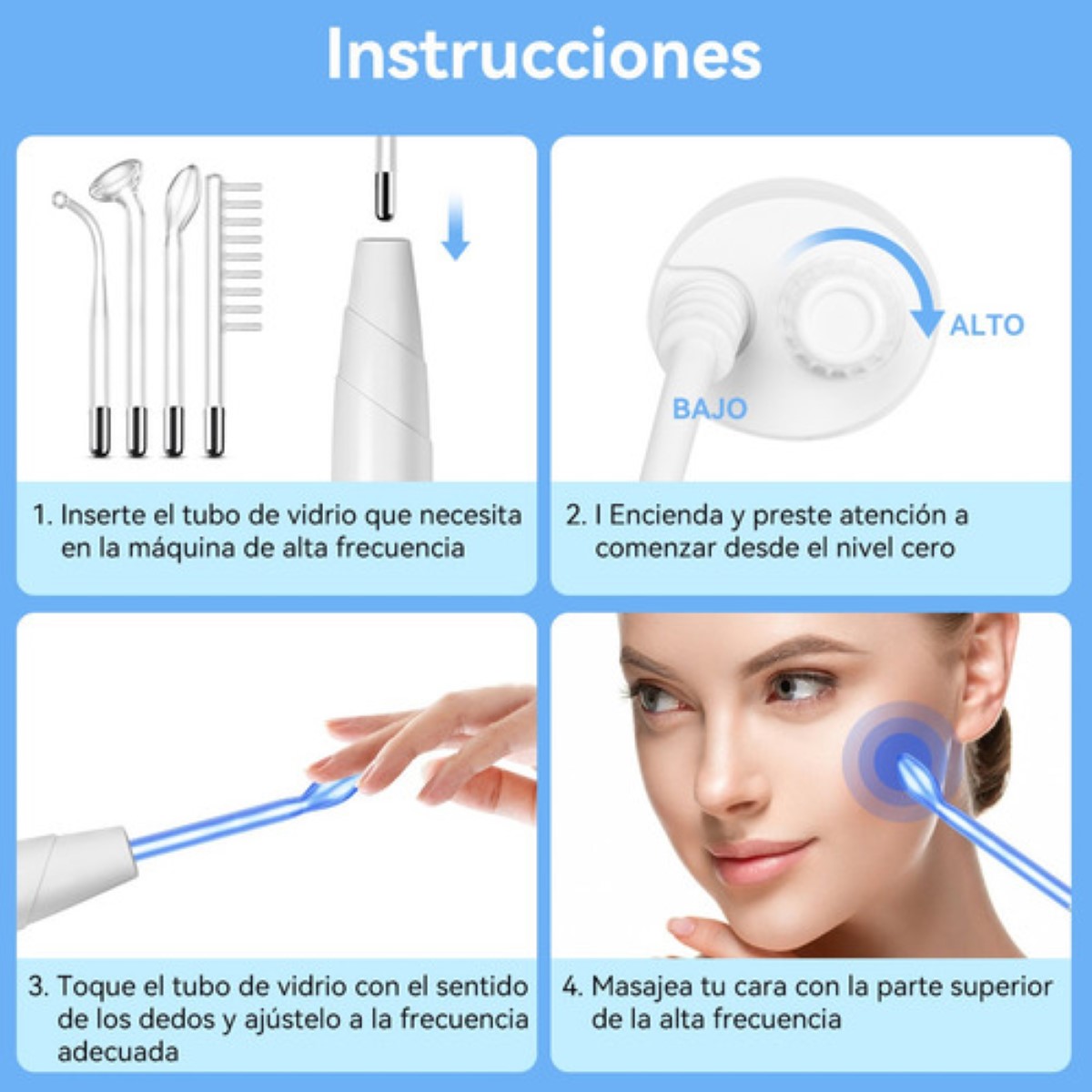 Instrucciones

1. Inserte el tubo de vidrio que necesita en la máquina de alta frecuencia

ALTO

BAJO

2. I Encienda y preste atención a comenzar desde el nivel cero

3. Toque el tubo de vidrio con el sentido de los dedos y ajústelo a la frecuencia adecuada

4. Masajea tu cara con la parte superior de la alta frecuencia