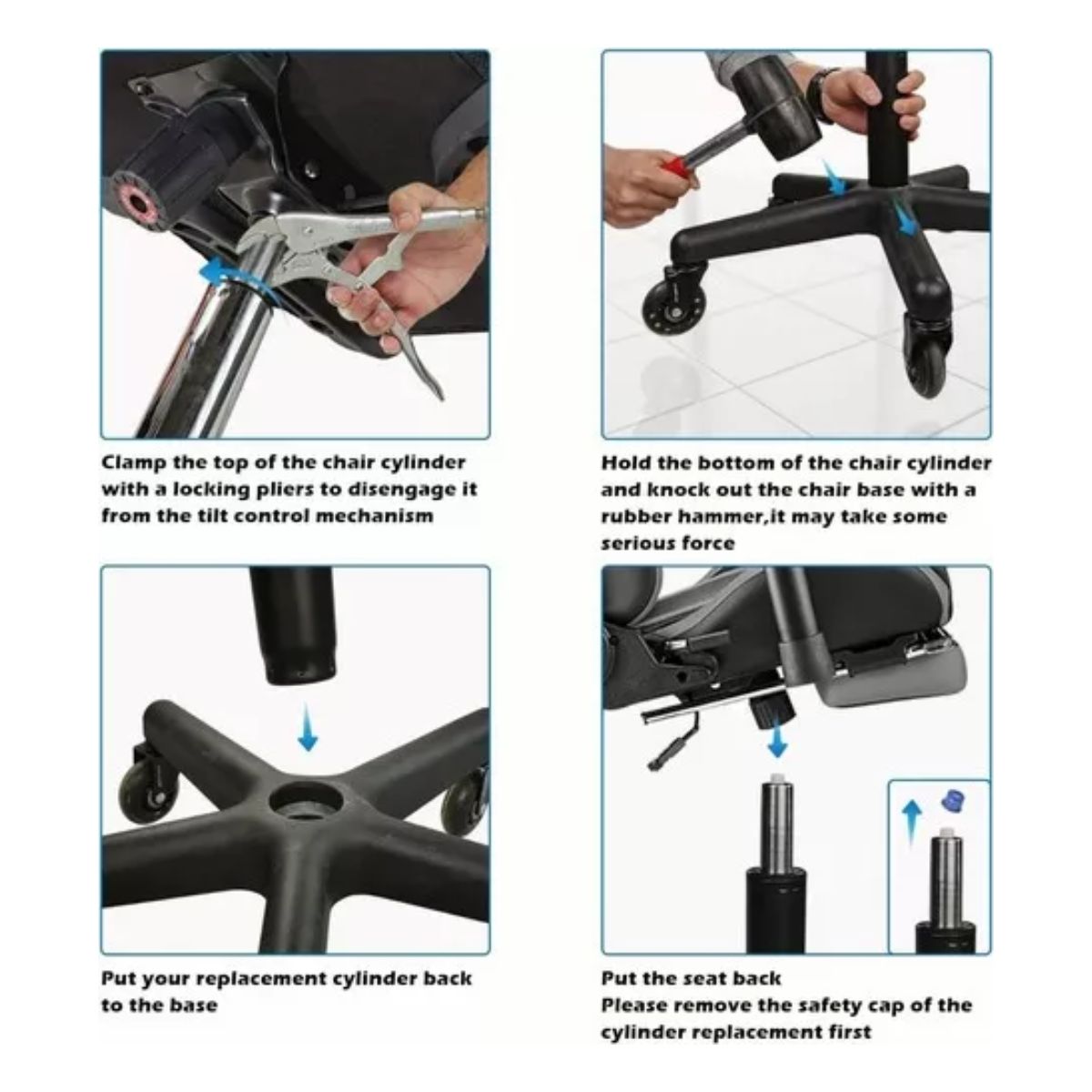 Clamp the top of the chair cylinder with a locking pliers to disengage it from the tilt control mechanism

Hold the bottom of the chair cylinder and knock out the chair base with a rubber hammer,it may take some serious force

Put your replacement cylinder back to the base

Put the seat back
Please remove the safety cap of the cylinder replacement first