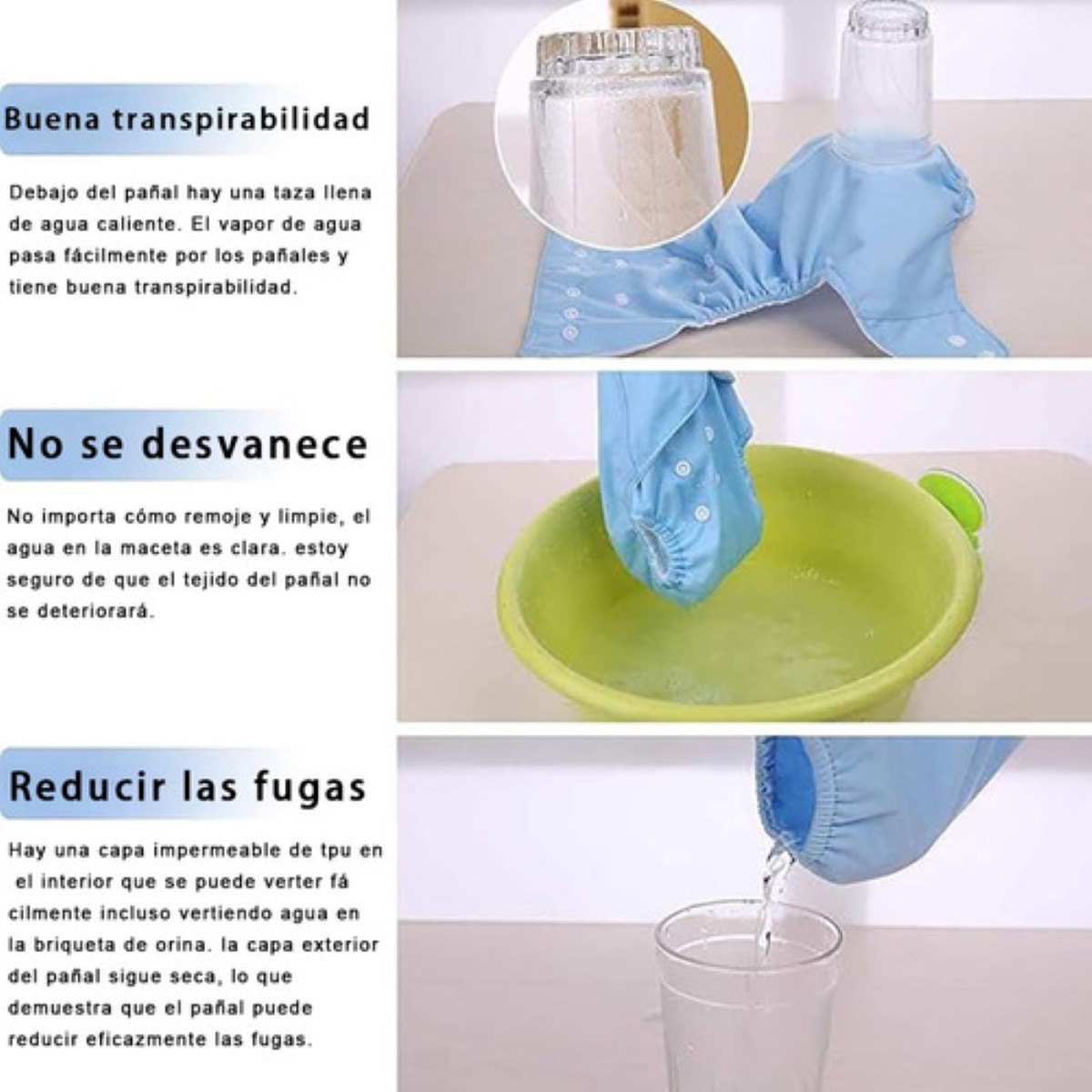 Buena transpirabilidad

Debajo del pañal hay una taza llena de agua caliente. El vapor de agua pasa fácilmente por los pañales y tiene buena transpirabilidad.

No se desvanece

No importa cómo remoje y limpie, el agua en la maceta es clara. estoy seguro de que el tejido del pañal no se deteriorará.

Reducir las fugas

Hay una capa impermeable de tpu en el interior que se puede verter fá cilmente incluso vertiendo agua en la briqueta de orina. la capa exterior del pañal sigue seca, lo que demuestra que el pañal puede reducir eficazmente las fugas.