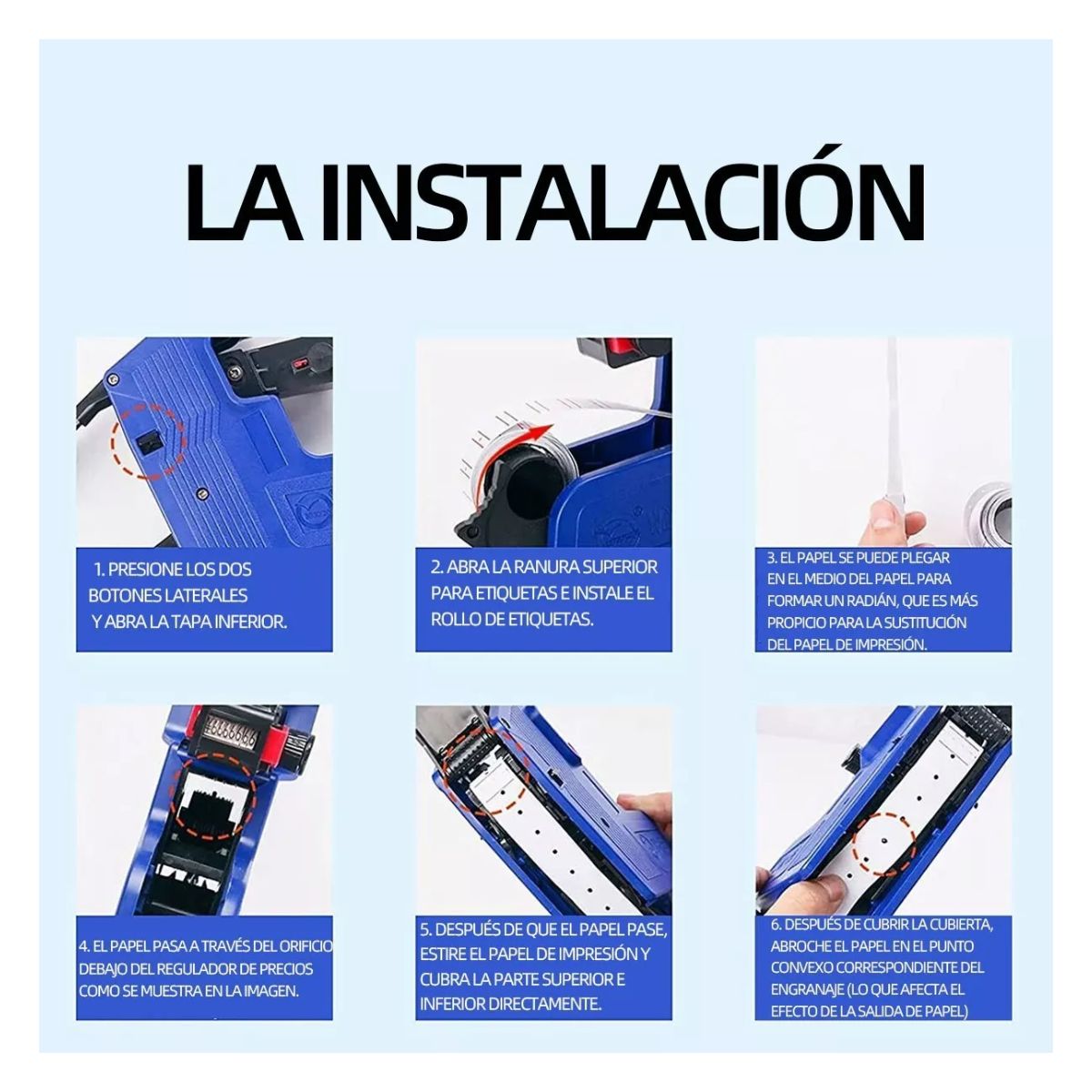 LA INSTALACIÓN

1. PRESIONE LOS DOS BOTONES LATERALES Y ABRA LA TAPA INFERIOR.

2. ABRA LA RANURA SUPERIOR PARA ETIQUETAS E INSTALE EL ROLLO DE ETIQUETAS.

3. EL PAPEL SE PUEDE PLEGAR EN EL MEDIO DEL PAPEL PARA FORMAR UN RADIÁN, QUE ES MÁS PROPICIO PARA LA SUSTITUCIÓN DEL PAPEL DE IMPRESIÓN.

4. EL PAPEL PASA A TRAVÉS DEL ORIFICIO DEBAJO DEL REGULADOR DE PRECIOS COMO SE MUESTRA EN LA IMAGEN.

5. DESPUÉS DE QUE EL PAPEL PASE, ESTIRE EL PAPEL DE IMPRESIÓN Y CUBRA LA PARTE SUPERIOR E INFERIOR DIRECTAMENTE.

6. DESPUÉS DE CUBRIR LA CUBIERTA, ABROCHE EL PAPEL EN EL PUNTO CONVEXO CORRESPONDIENTE DEL ENGRANAJE (LO QUE AFECTA EL EFECTO DE LA SALIDA DE PAPEL)