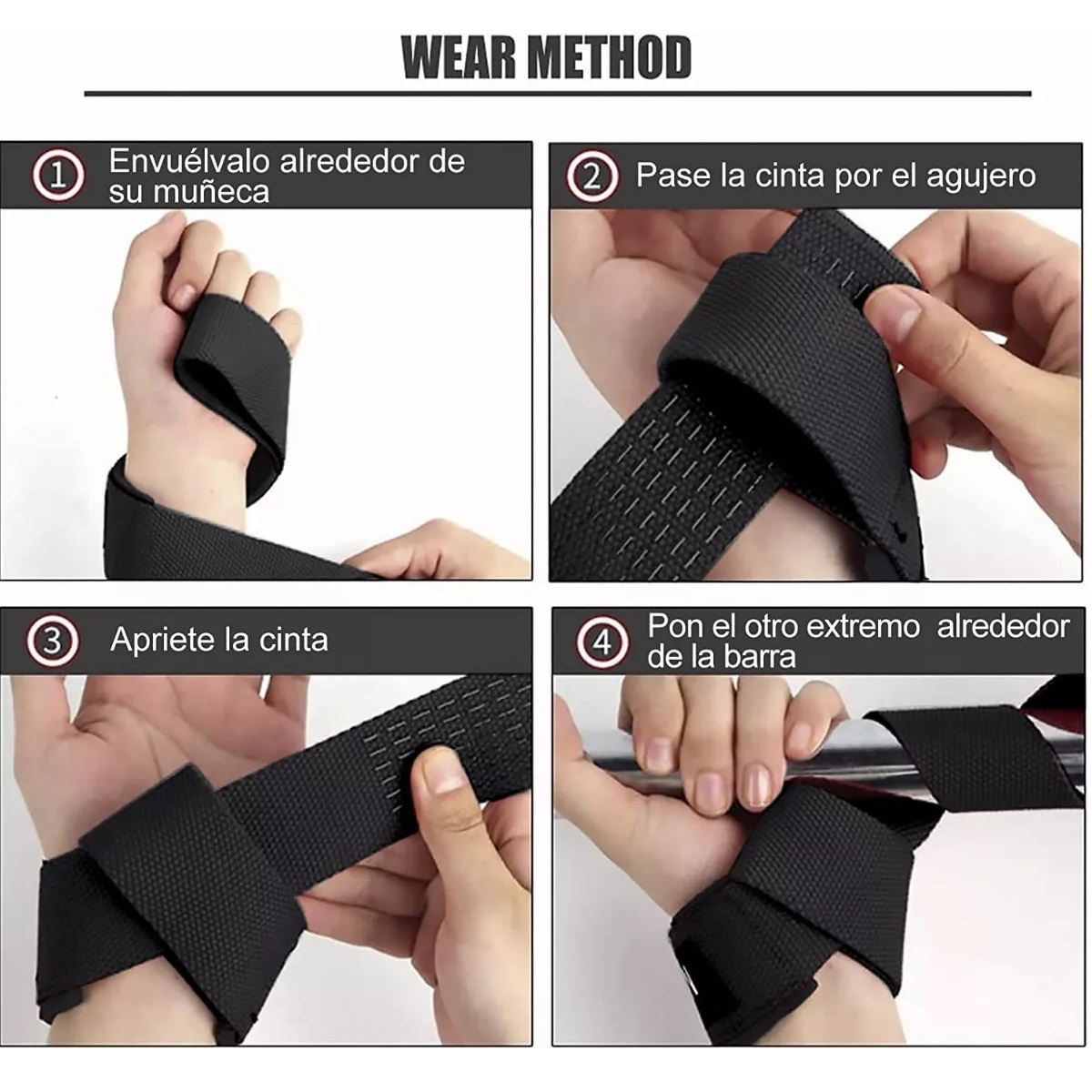 WEAR METHOD

1 Envuélvalo alrededor de su muñeca

2 Pase la cinta por el agujero

3 Apriete la cinta

4 Pon el otro extremo  alrededor de la barra