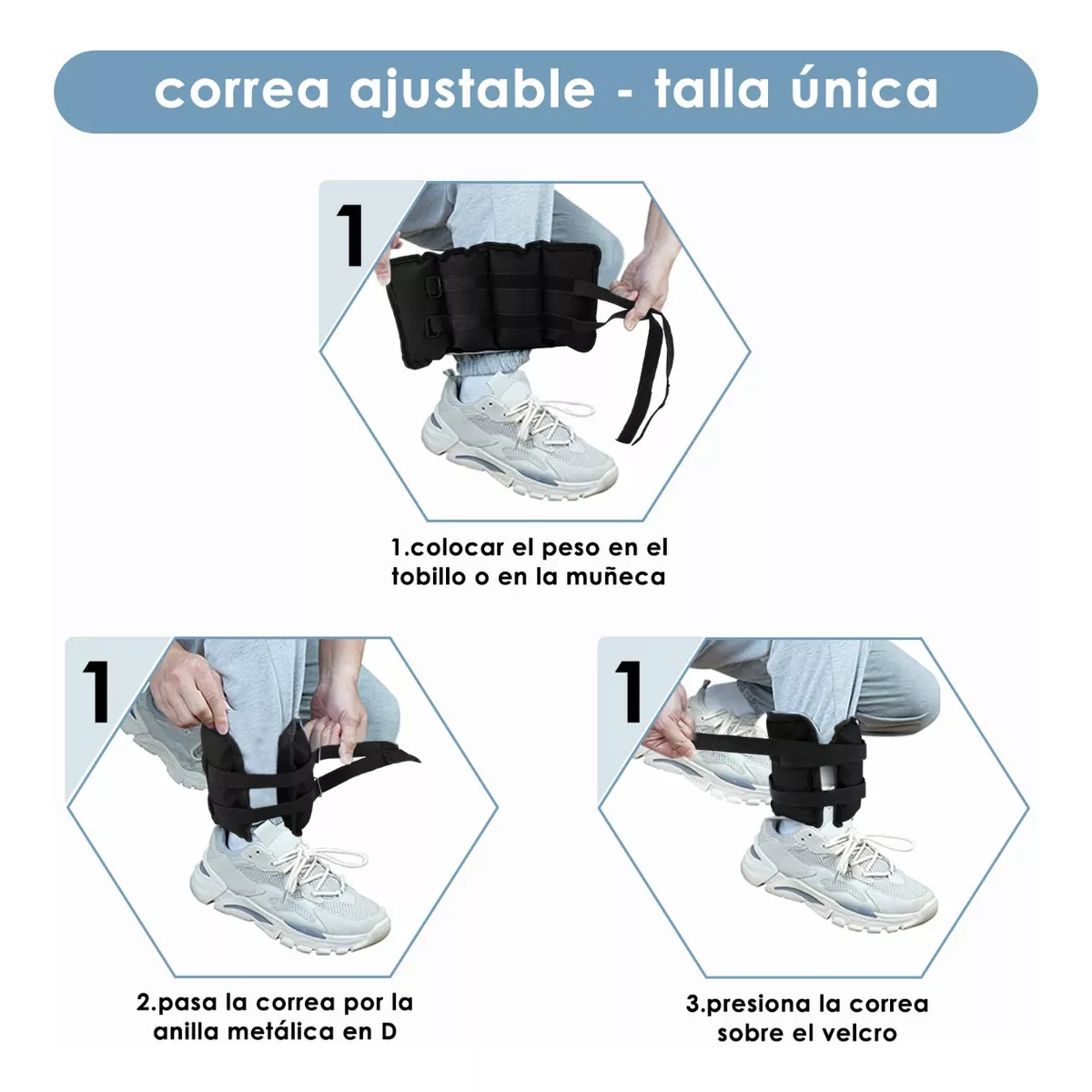 correa ajustable - talla única

1

1.colocar el peso en el tobillo o en la muñeca

1

2.pasa la correa por la anilla metálica en D

1

3.presiona la correa sobre el velcro