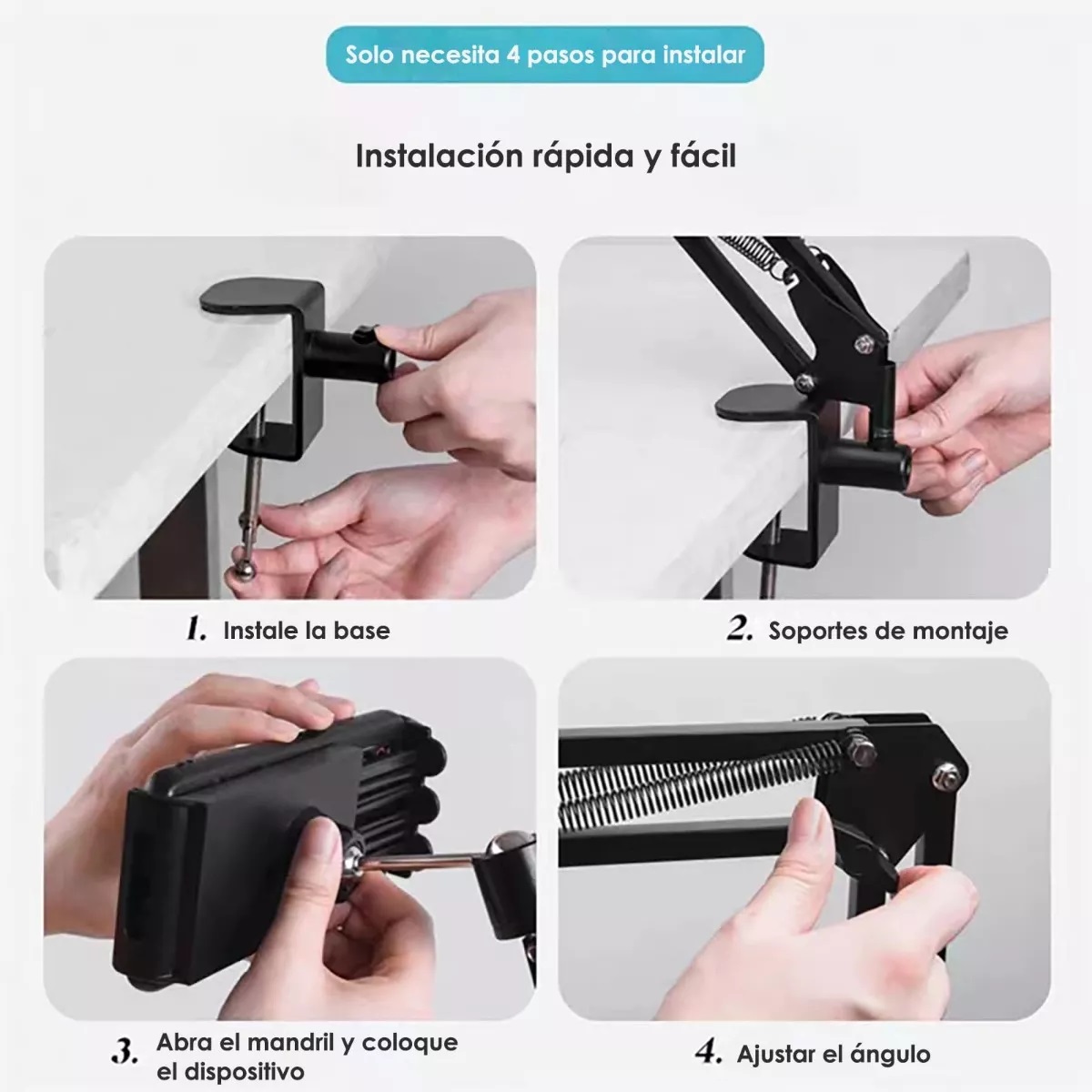 Solo necesita 4 pasos para instalar

Instalación rápida y fácil

1. Instale la base

2. Soportes de montaje

3. Abra el mandril y coloque el dispositivo

4. Ajustar el ángulo