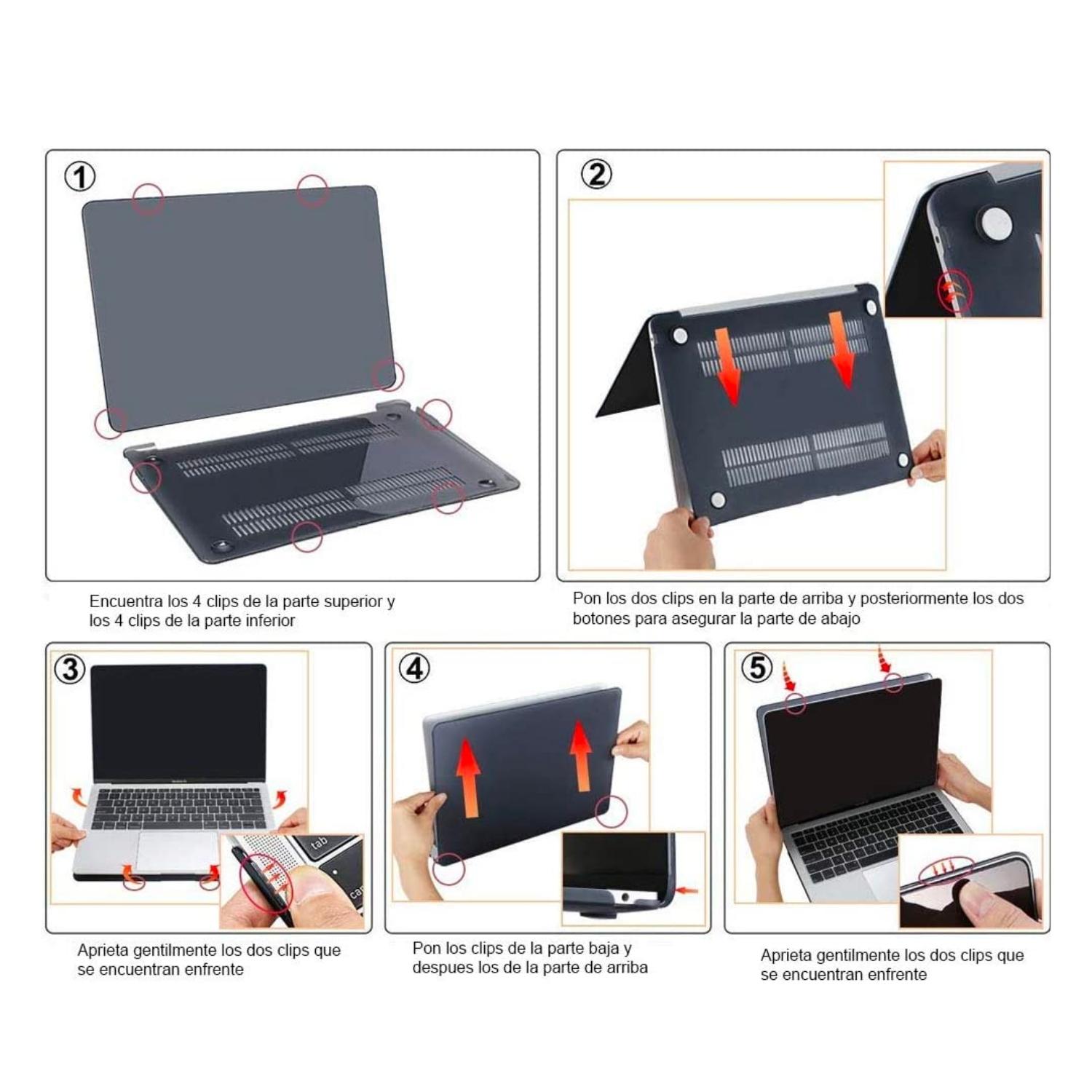 ①

Encuentra los 4 clips de la parte superior y los 4 clips de la parte inferior

②

Pon los dos clips en la parte de arriba y posteriormente los dos botones para asegurar la parte de abajo

③

tab

Aprieta gentilmente los dos clips que se encuentran enfrente

④

Pon los clips de la parte baja y despues los de la parte de arriba

⑤

Aprieta gentilmente los dos clips que se encuentran enfrente