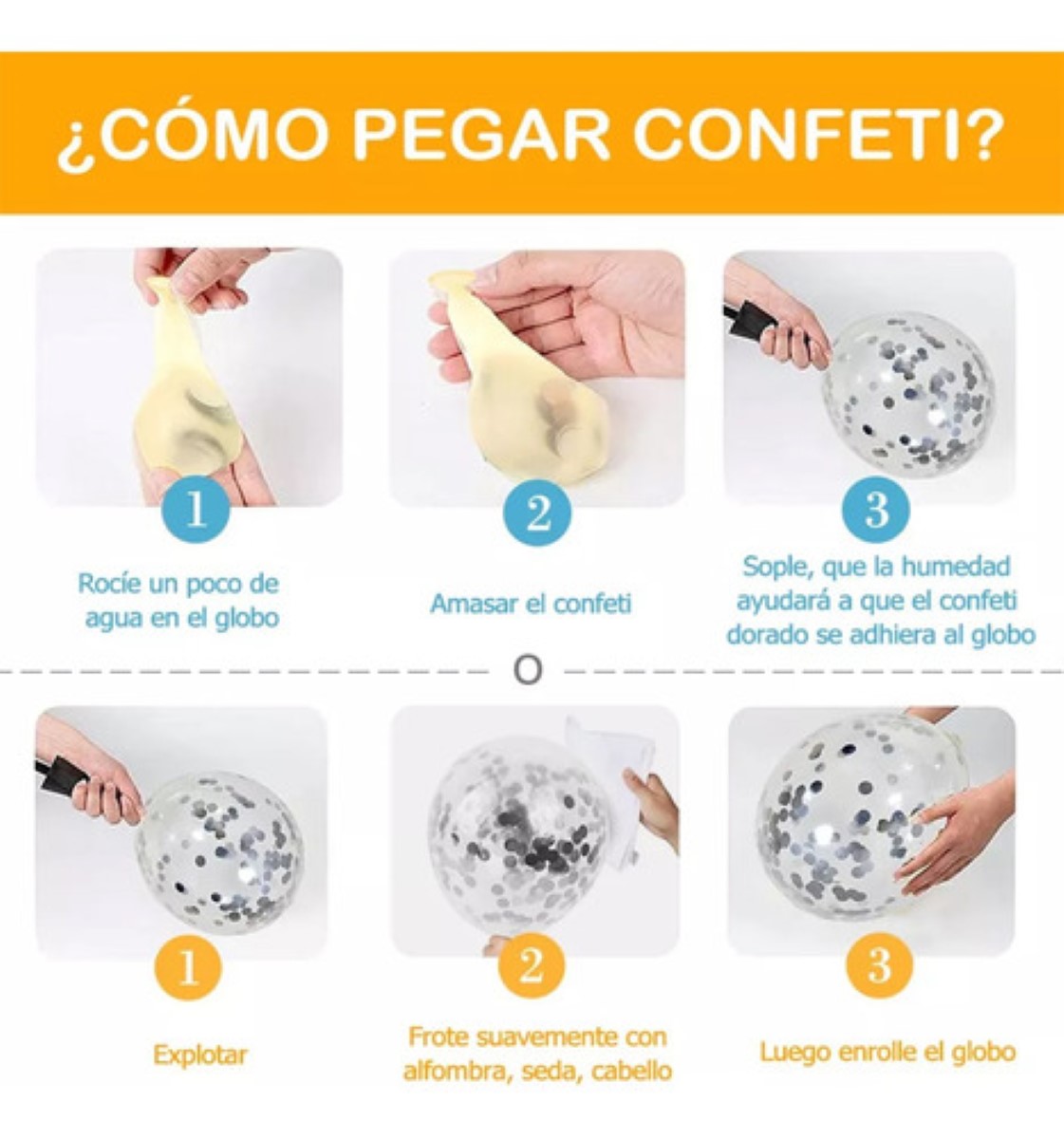 ¿CÓMO PEGAR CONFETI?

1

Rocíe un poco de agua en el globo

2

Amasar el confeti

3

Sople, que la humedad ayudará a que el confeti dorado se adhiera al globo

O

1

Explotar

2

Frote suavemente con alfombra, seda, cabello

3

Luego enrolle el globo