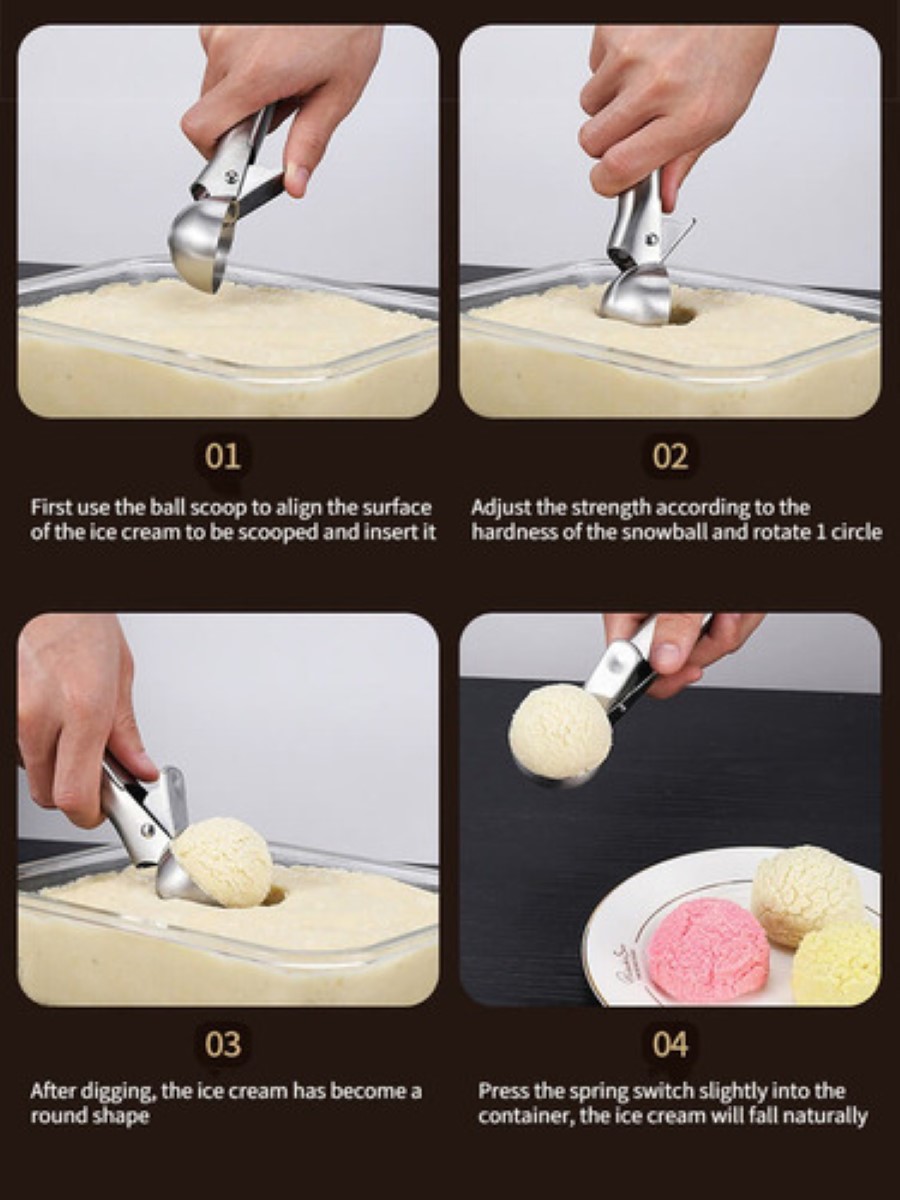 01

First use the ball scoop to align the surface of the ice cream to be scooped and insert it

02

Adjust the strength according to the hardness of the snowball and rotate 1 circle

03

After digging, the ice cream has become a round shape

04

Press the spring switch slightly into the container, the ice cream will fall naturally