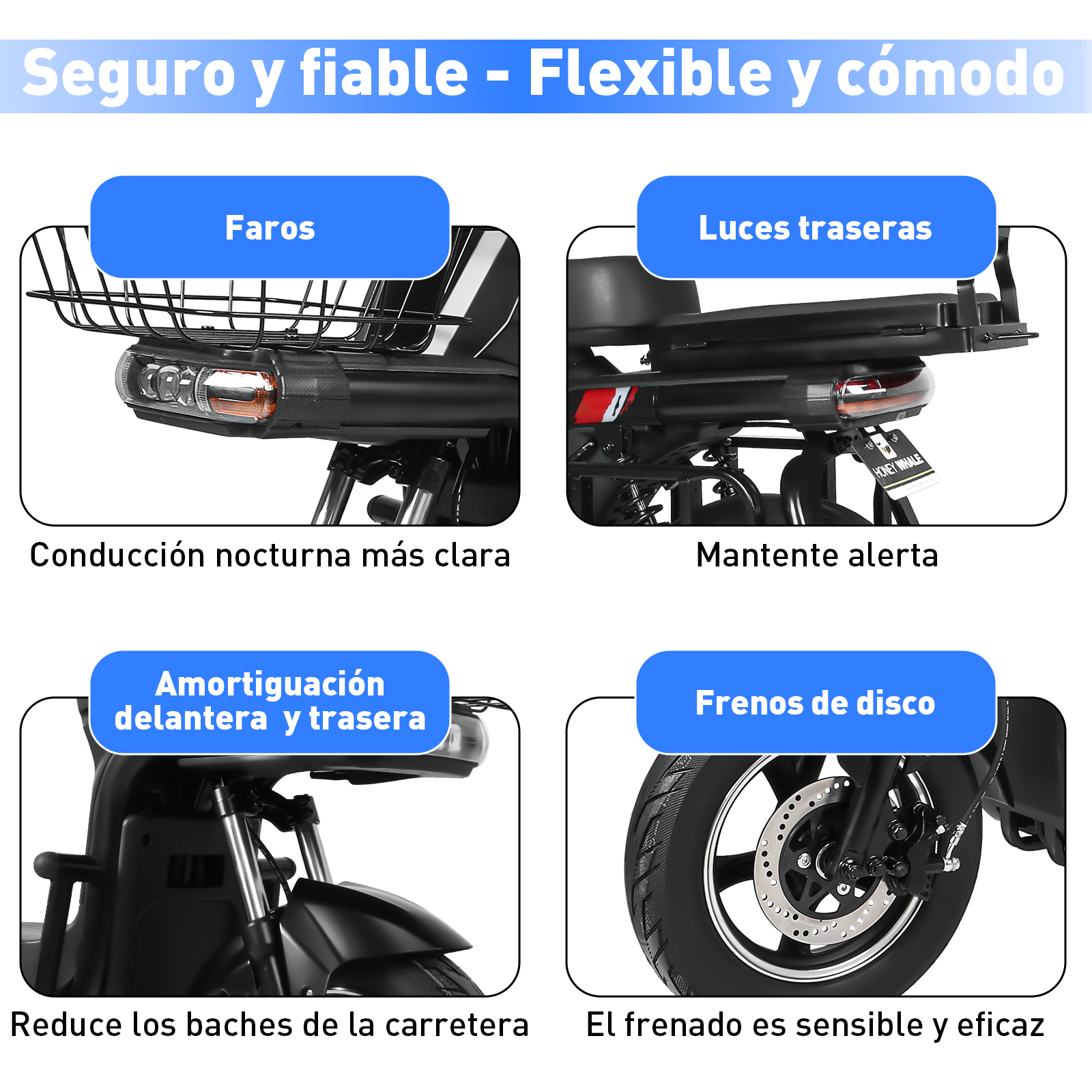 Seguro y fiable - Flexible y cómodo

Faros

Conducción nocturna más clara

Luces traseras

HONEY WHALE

Mantente alerta

Amortiguación delantera y trasera

Reduce los baches de la carretera

Frenos de disco

El frenado es sensible y eficaz