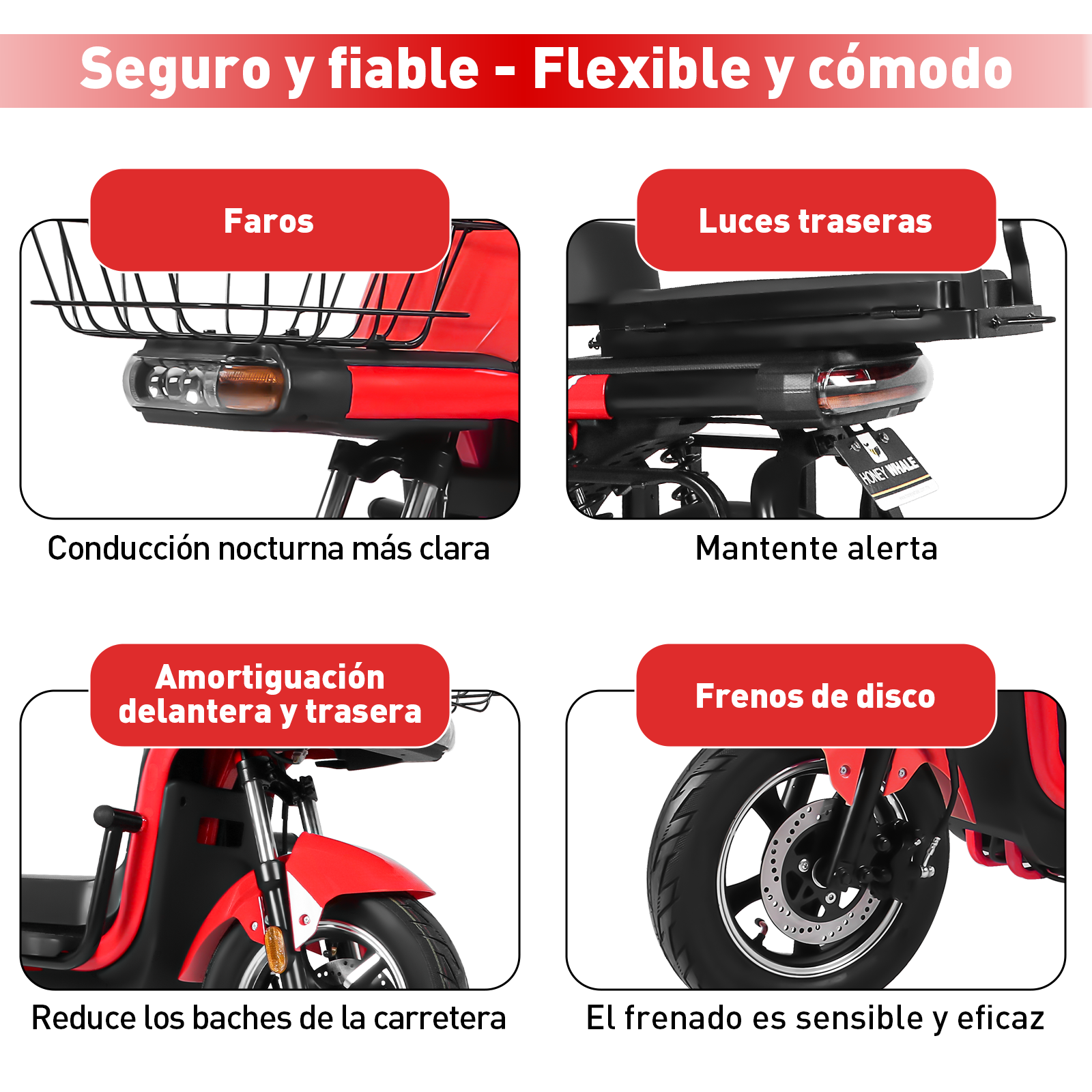 Seguro y fiable - Flexible y cómodo

Faros

Conducción nocturna más clara

Luces traseras

HONEY WHALE

Mantente alerta

Amortiguación delantera y trasera

Reduce los baches de la carretera

Frenos de disco

El frenado es sensible y eficaz