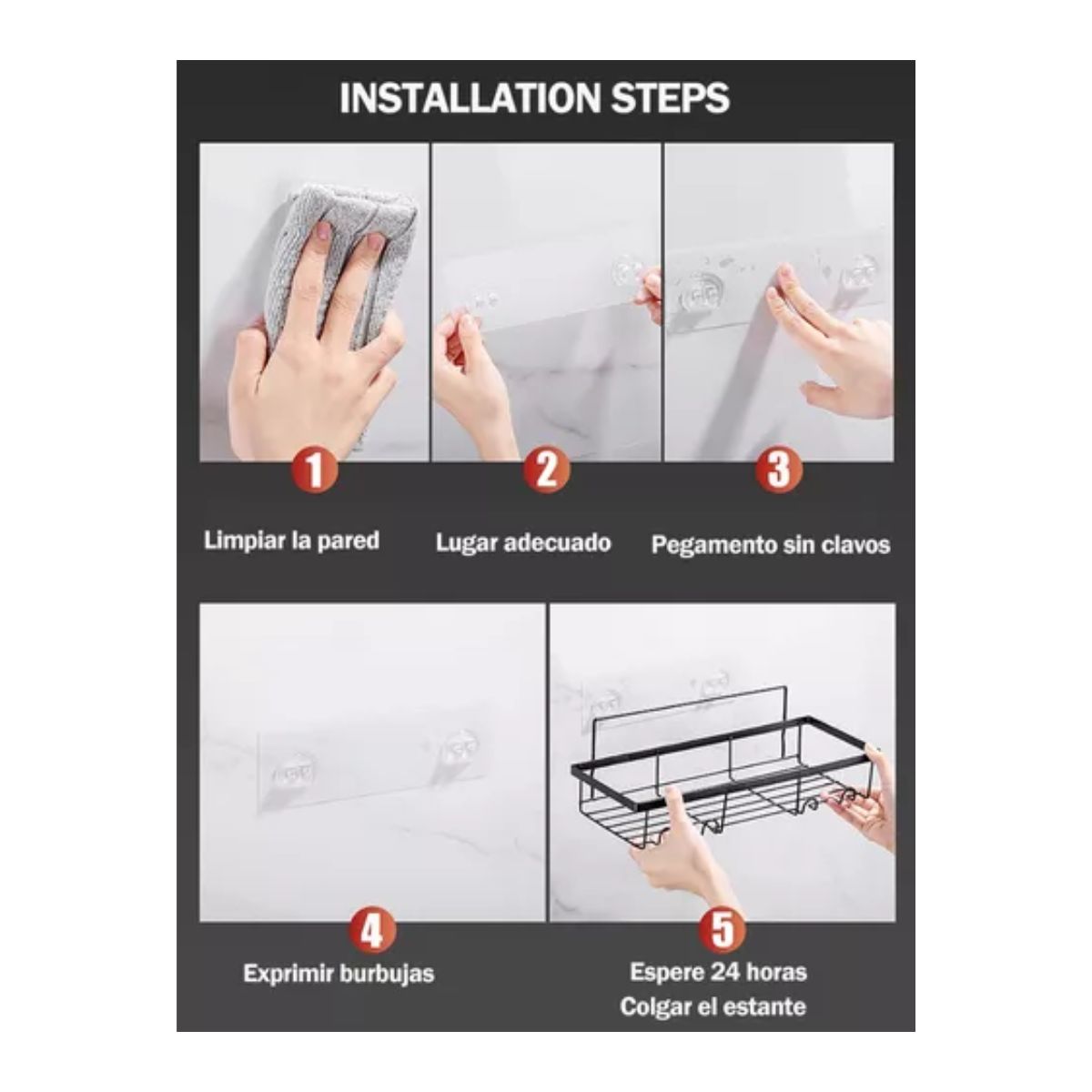 INSTALLATION STEPS

1
Limpiar la pared

2
Lugar adecuado

3
Pegamento sin clavos

4
Exprimir burbujas

5
Espere 24 horas
Colgar el estante