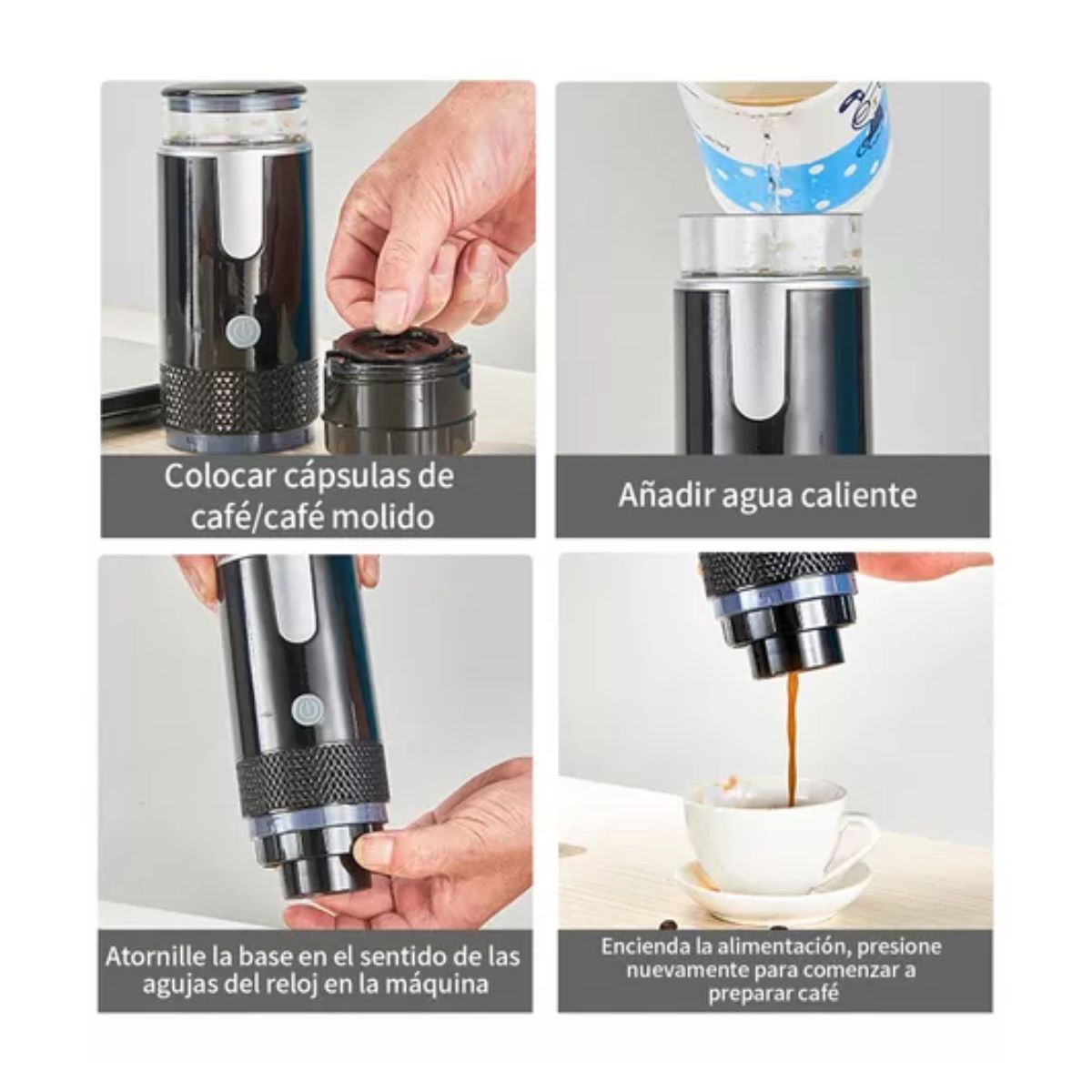 Colocar cápsulas de café/café molido

Añadir agua caliente

Atornille la base en el sentido de las agujas del reloj en la máquina

Encienda la alimentación, presione nuevamente para comenzar a preparar café