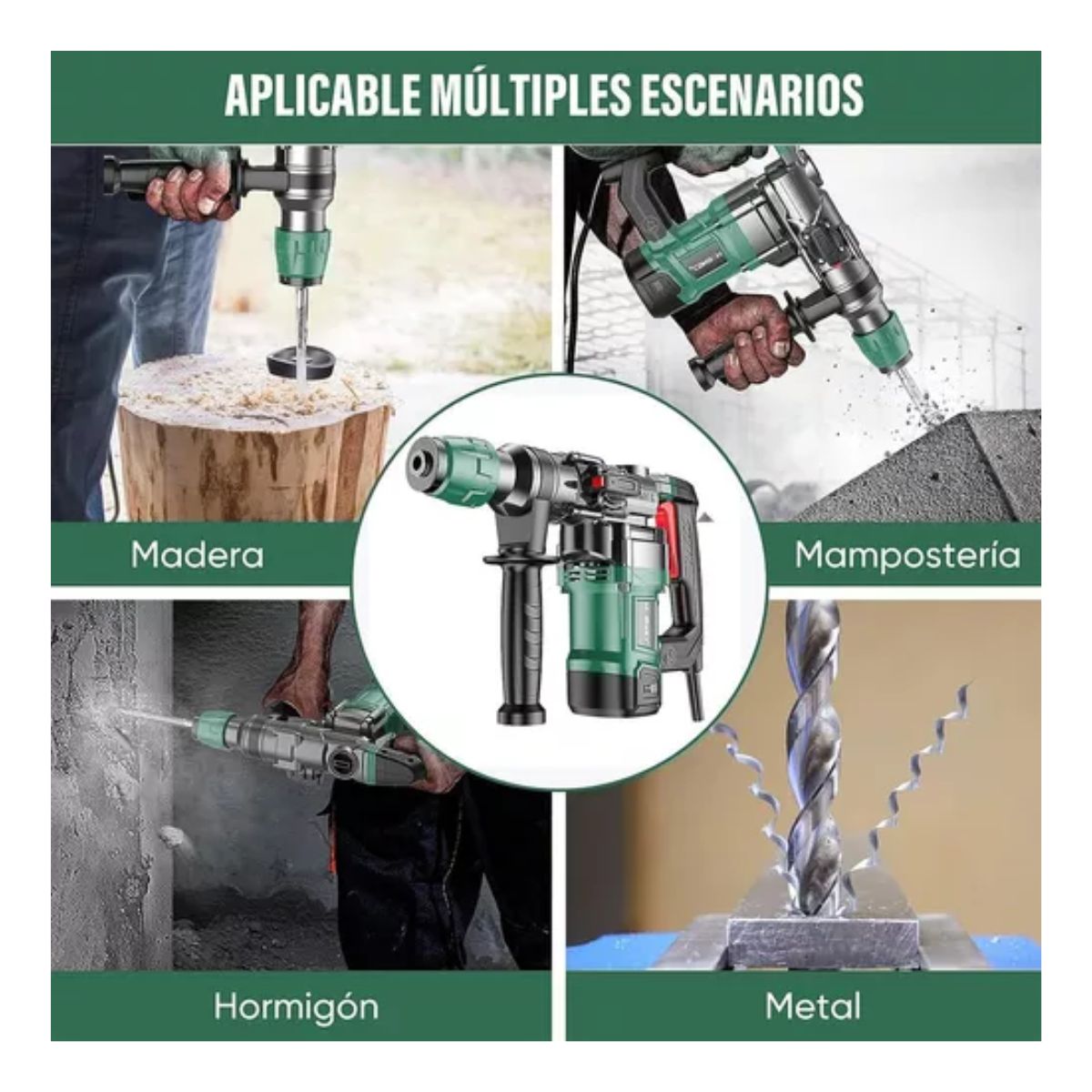 APLICABLE MÚLTIPLES ESCENARIOS

Madera

Mampostería

Hormigón

Metal