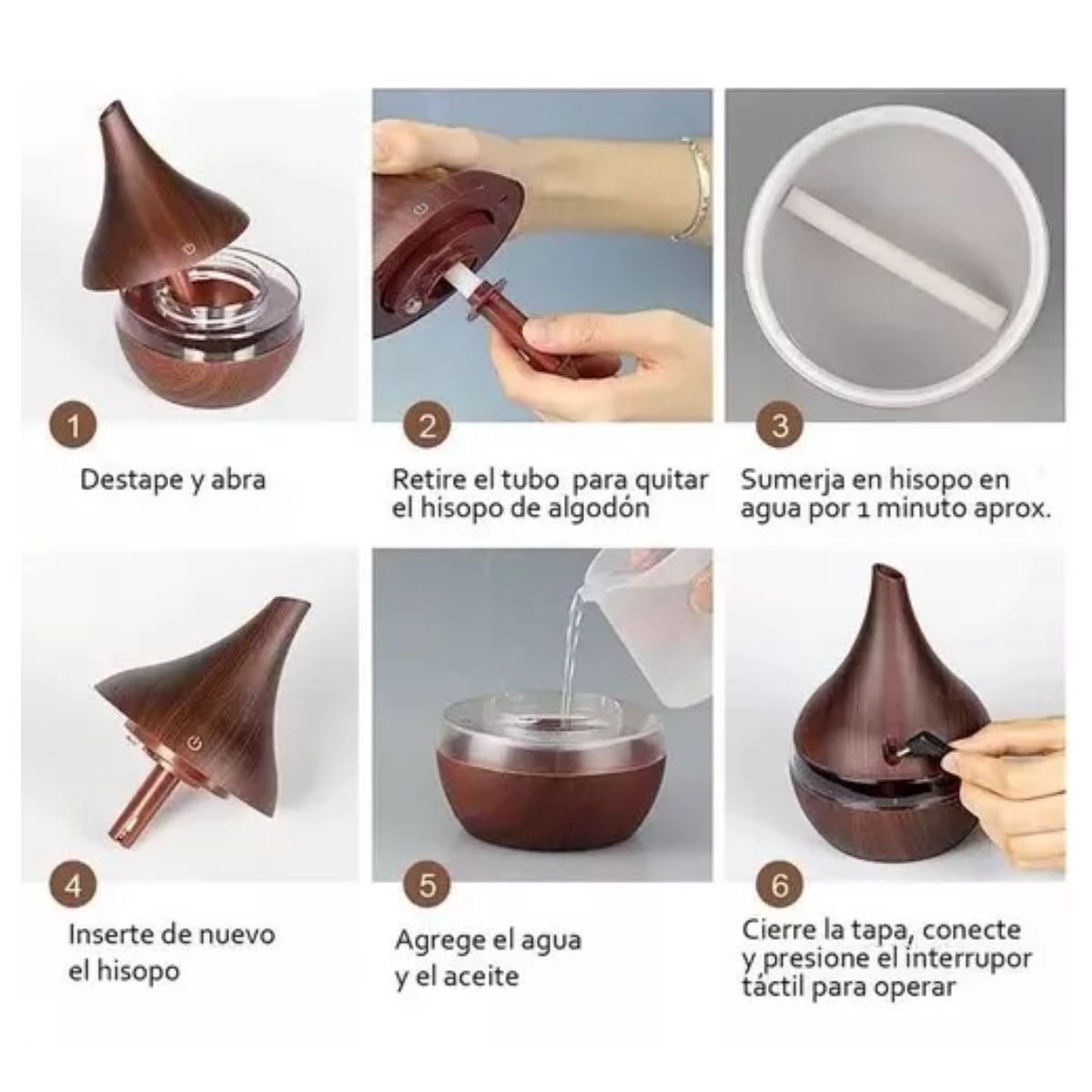 1

Destape y abra

2

Retire el tubo para quitar el hisopo de algodón

3

Sumerja en hisopo en agua por 1 minuto aprox.

4

Inserte de nuevo el hisopo

5

Agrege el agua y el aceite

6

Cierre la tapa, conecte y presione el interrupor táctil para operar