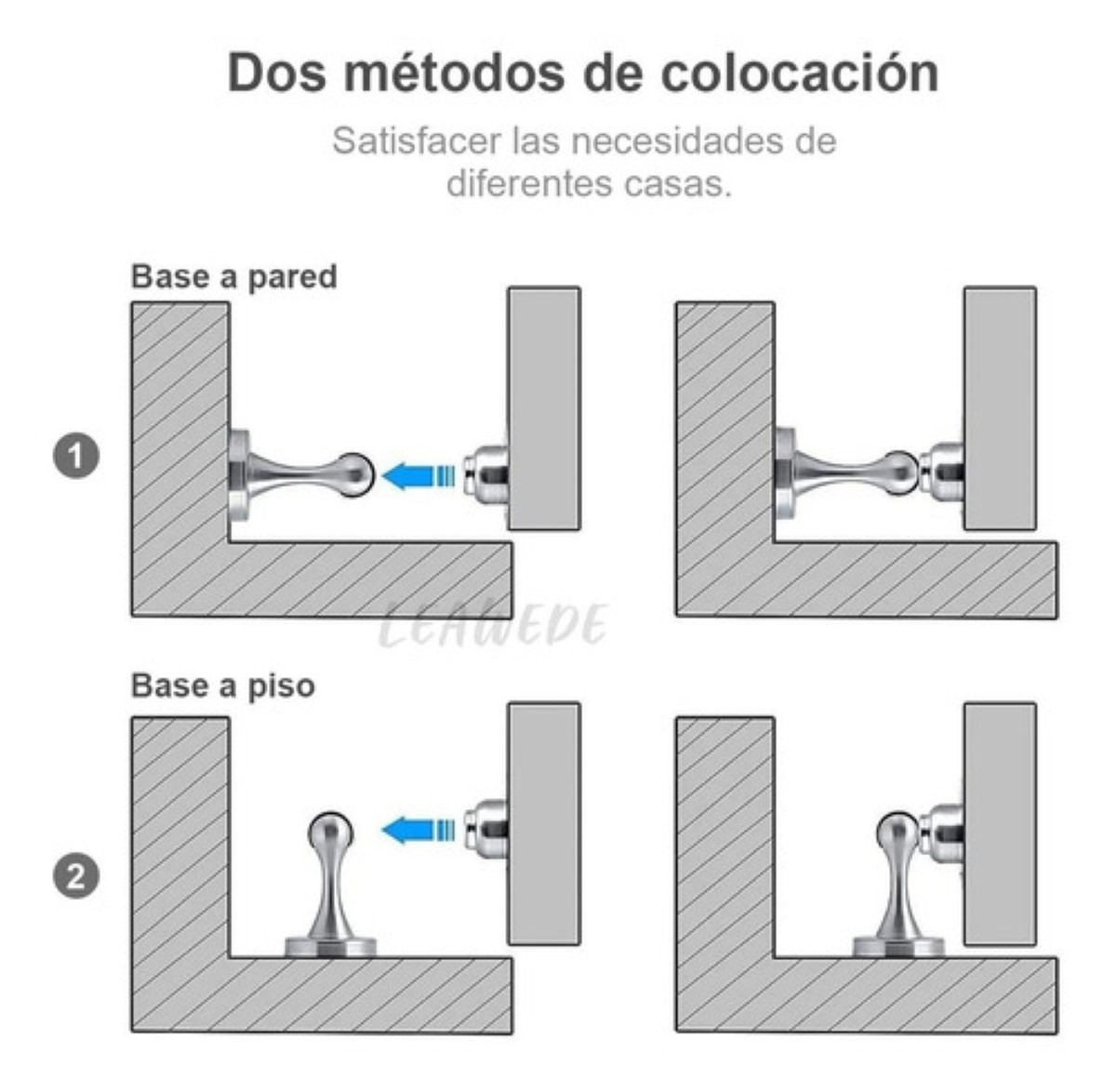 Dos métodos de colocación

Satisfacer las necesidades de diferentes casas.

Base a pared

1

LEAWEDE

Base a piso

2