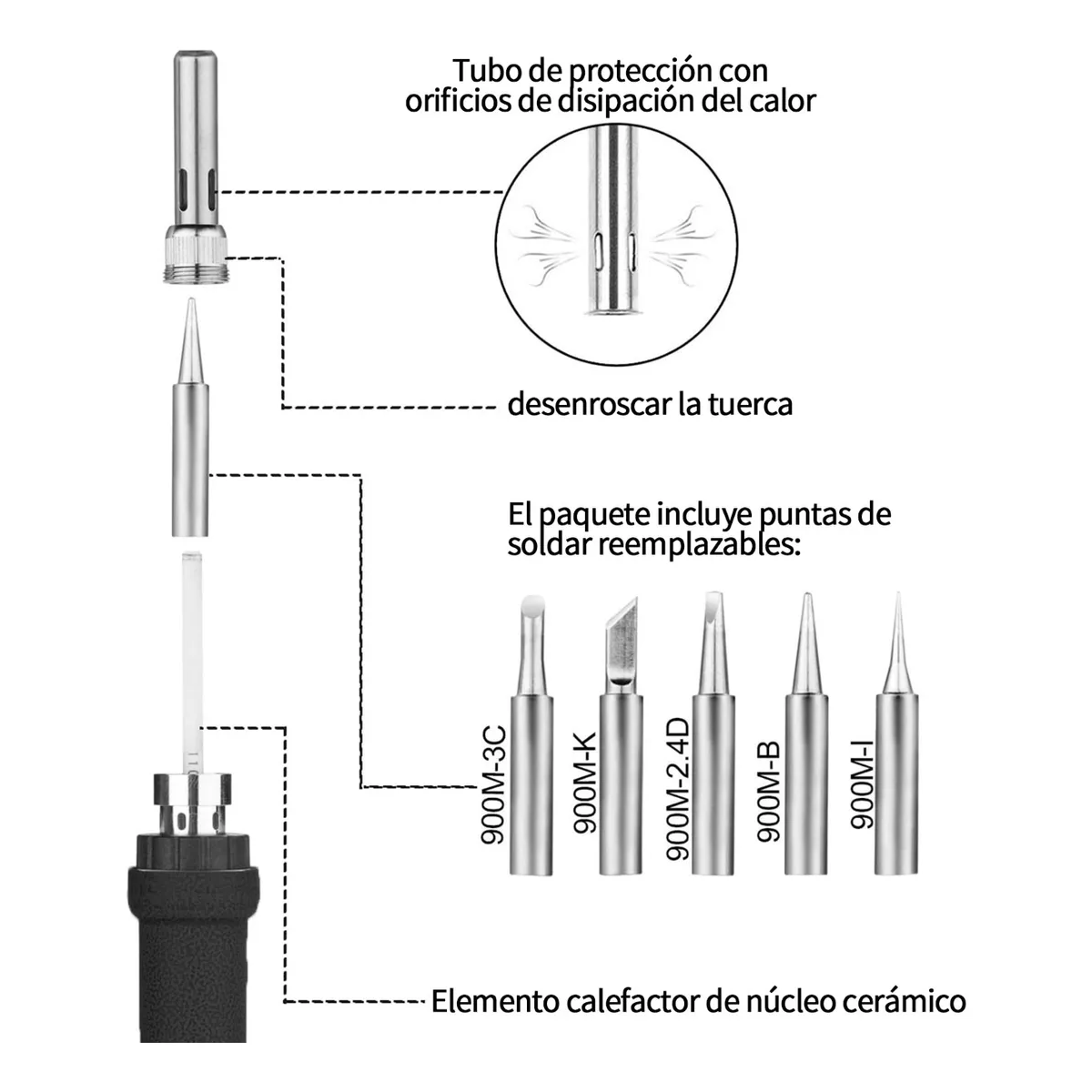 Tubo de protección con orificios de disipación del calor

desenroscar la tuerca

El paquete incluye puntas de soldar reemplazables:

900M-3C

900M-K

900M-2.4D

900M-B

900M-I

Elemento calefactor de núcleo cerámico