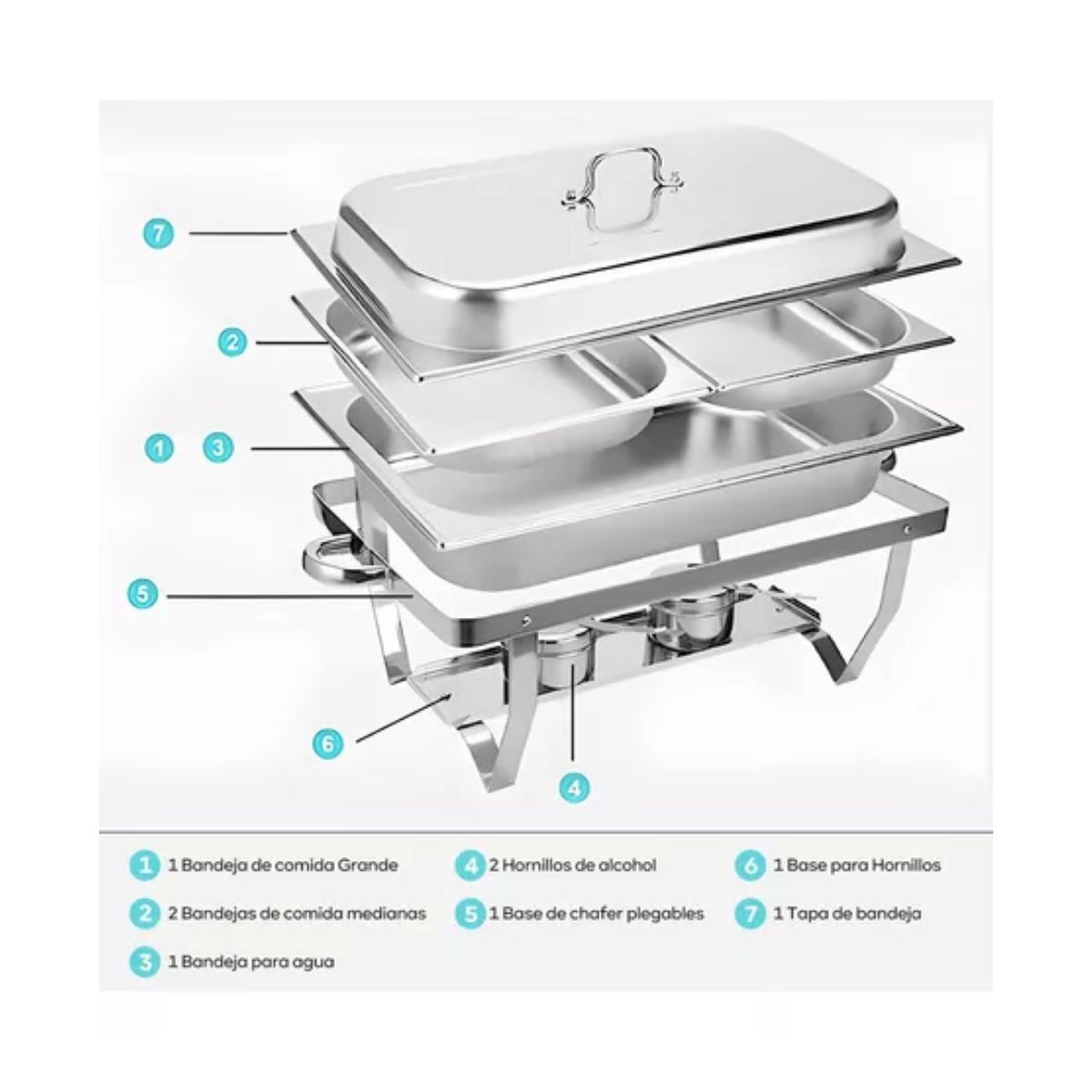 7

2

1 3

5

6

4

1 1 Bandeja de comida Grande
2 2 Bandejas de comida medianas
3 1 Bandeja para agua

4 2 Hornillos de alcohol
5 1 Base de chafer plegables

6 1 Base para Hornillos
7 1 Tapa de bandeja