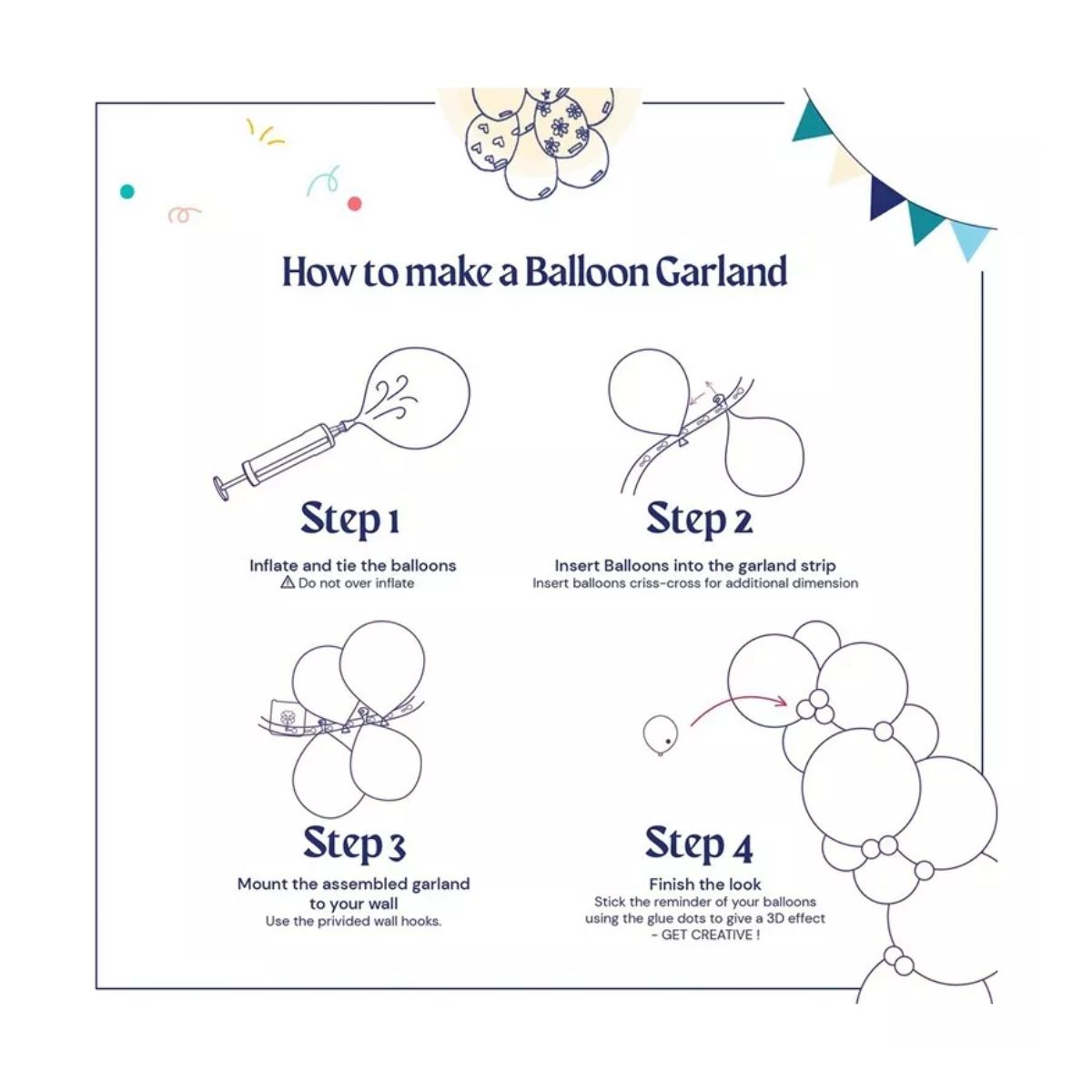 How to make a Balloon Garland

Step 1

Inflate and tie the balloons
⚠ Do not over inflate

Step 2

Insert Balloons into the garland strip
Insert balloons criss-cross for additional dimension

Step 3

Mount the assembled garland to your wall
Use the privided wall hooks.

Step 4

Finish the look
Stick the reminder of your balloons using the glue dots to give a 3D effect - GET CREATIVE !