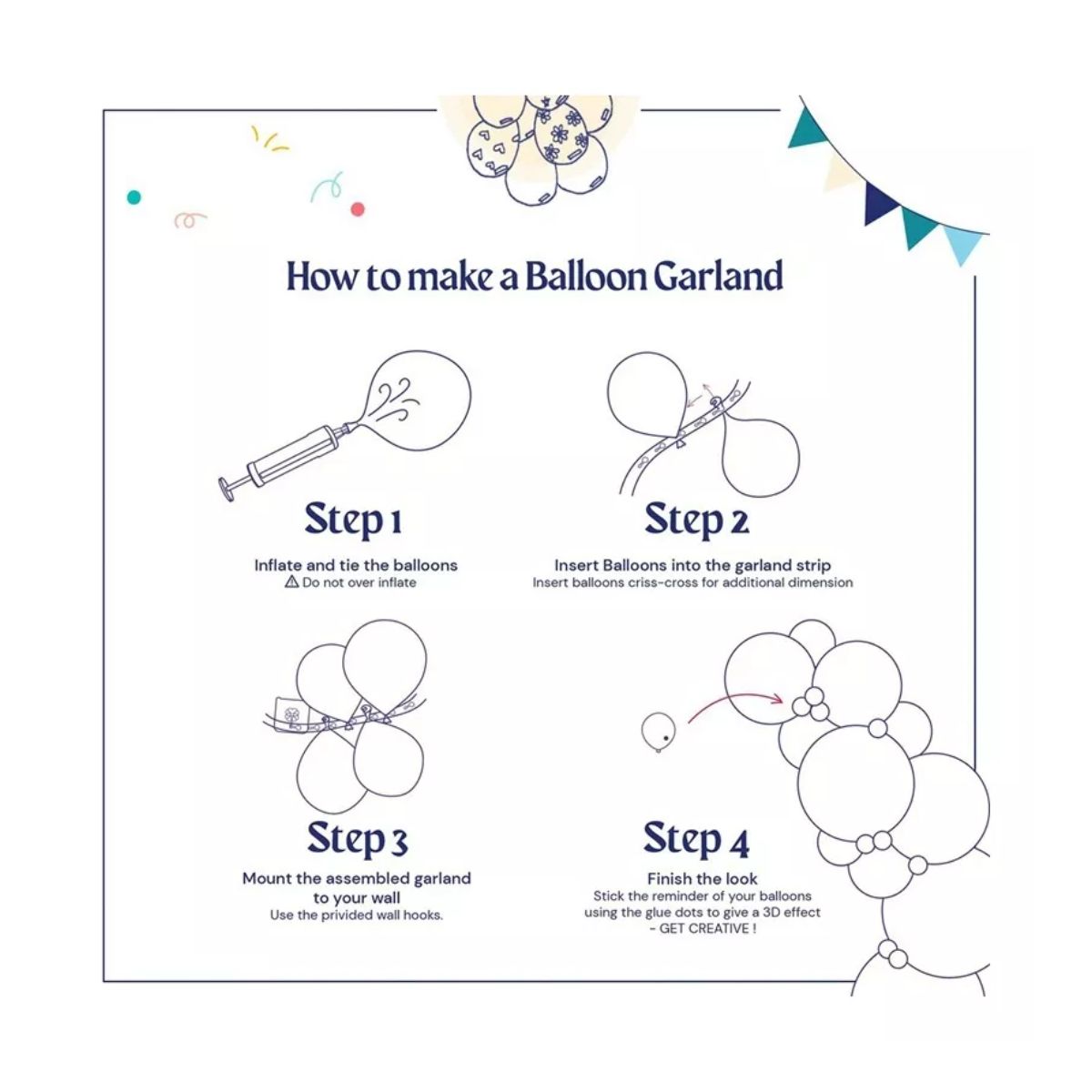 How to make a Balloon Garland

Step 1

Inflate and tie the balloons
⚠ Do not over inflate

Step 2

Insert Balloons into the garland strip
Insert balloons criss-cross for additional dimension

Step 3

Mount the assembled garland to your wall
Use the privided wall hooks.

Step 4

Finish the look
Stick the reminder of your balloons using the glue dots to give a 3D effect - GET CREATIVE !