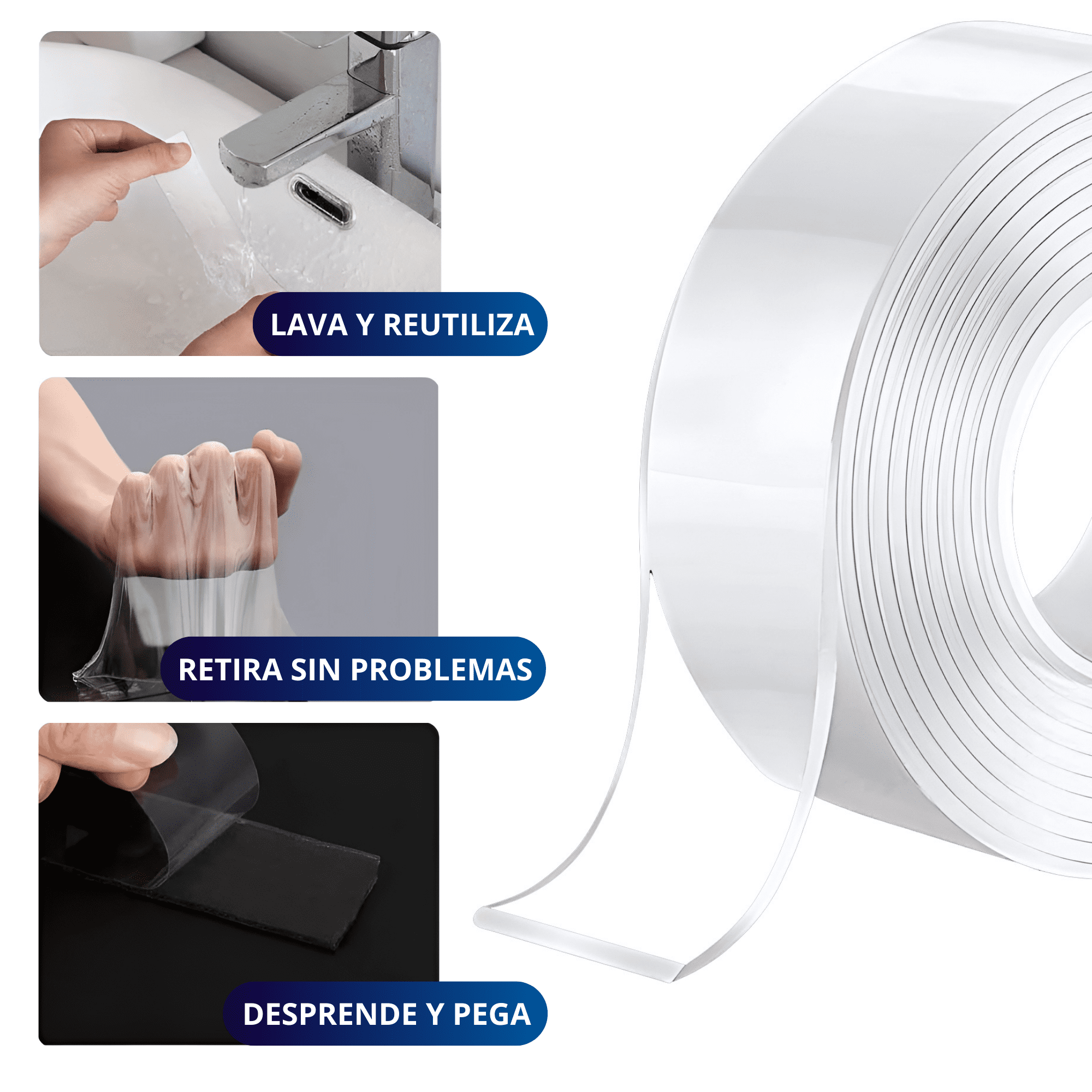 LAVA Y REUTILIZA

RETIRA SIN PROBLEMAS

DESPRENDE Y PEGA