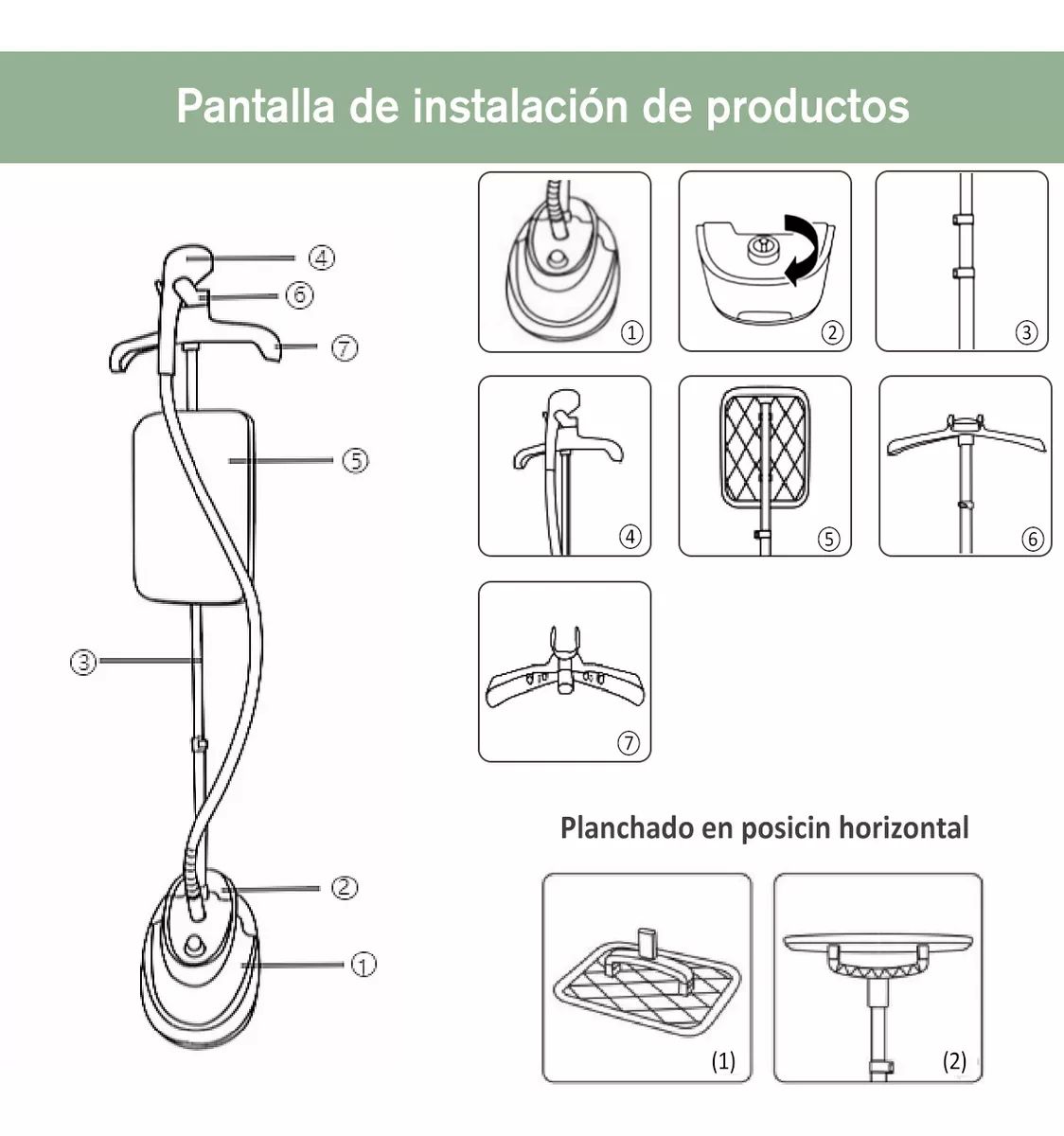 Pantalla de instalación de productos

④
⑥
⑦
⑤
③
②
①

①
②
③
④
⑤
⑥
⑦

Planchado en posicin horizontal

(1)
(2)