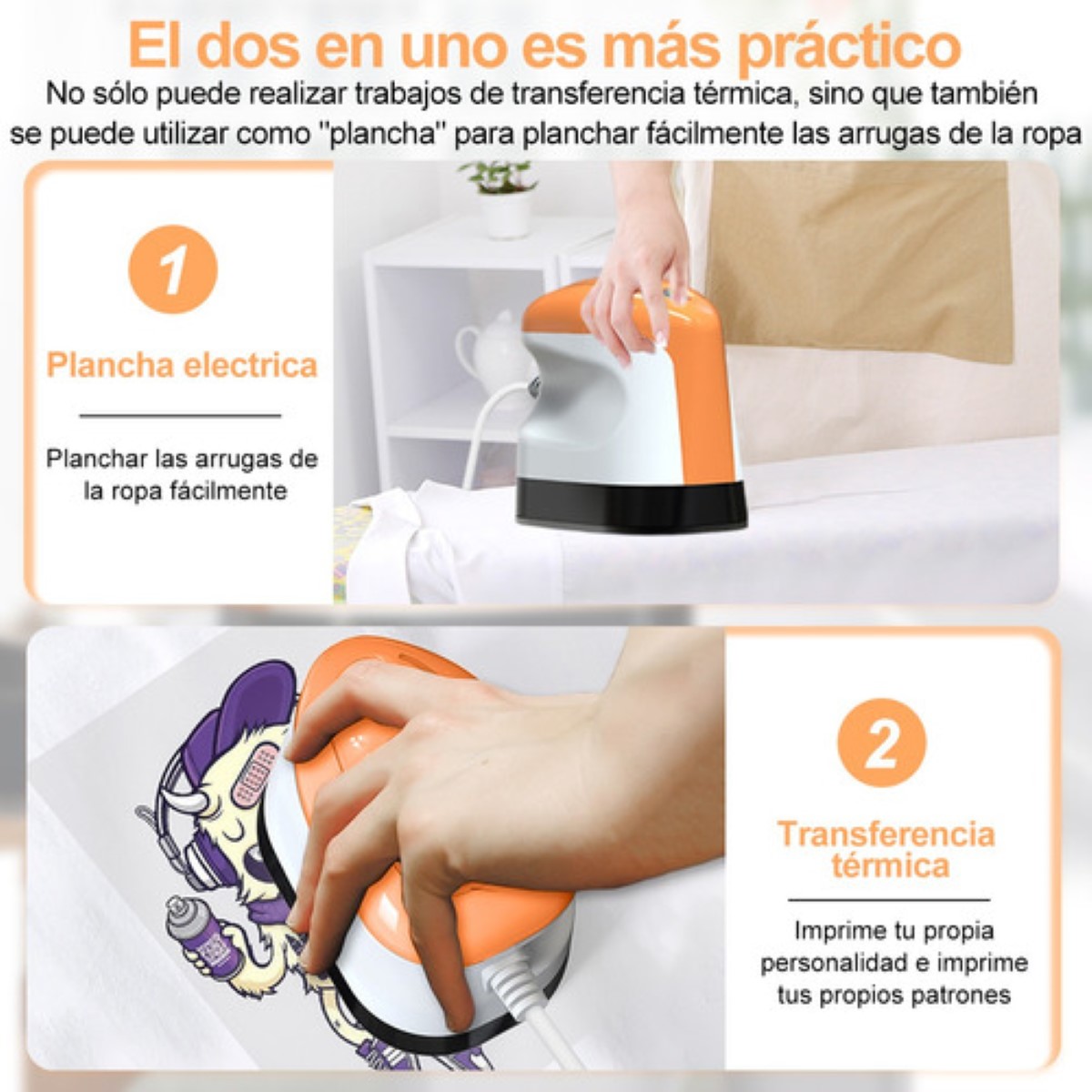 El dos en uno es más práctico

No sólo puede realizar trabajos de transferencia térmica, sino que también se puede utilizar como "plancha" para planchar fácilmente las arrugas de la ropa

1

Plancha electrica

Planchar las arrugas de la ropa fácilmente

2

Transferencia térmica

Imprime tu propia personalidad e imprime tus propios patrones