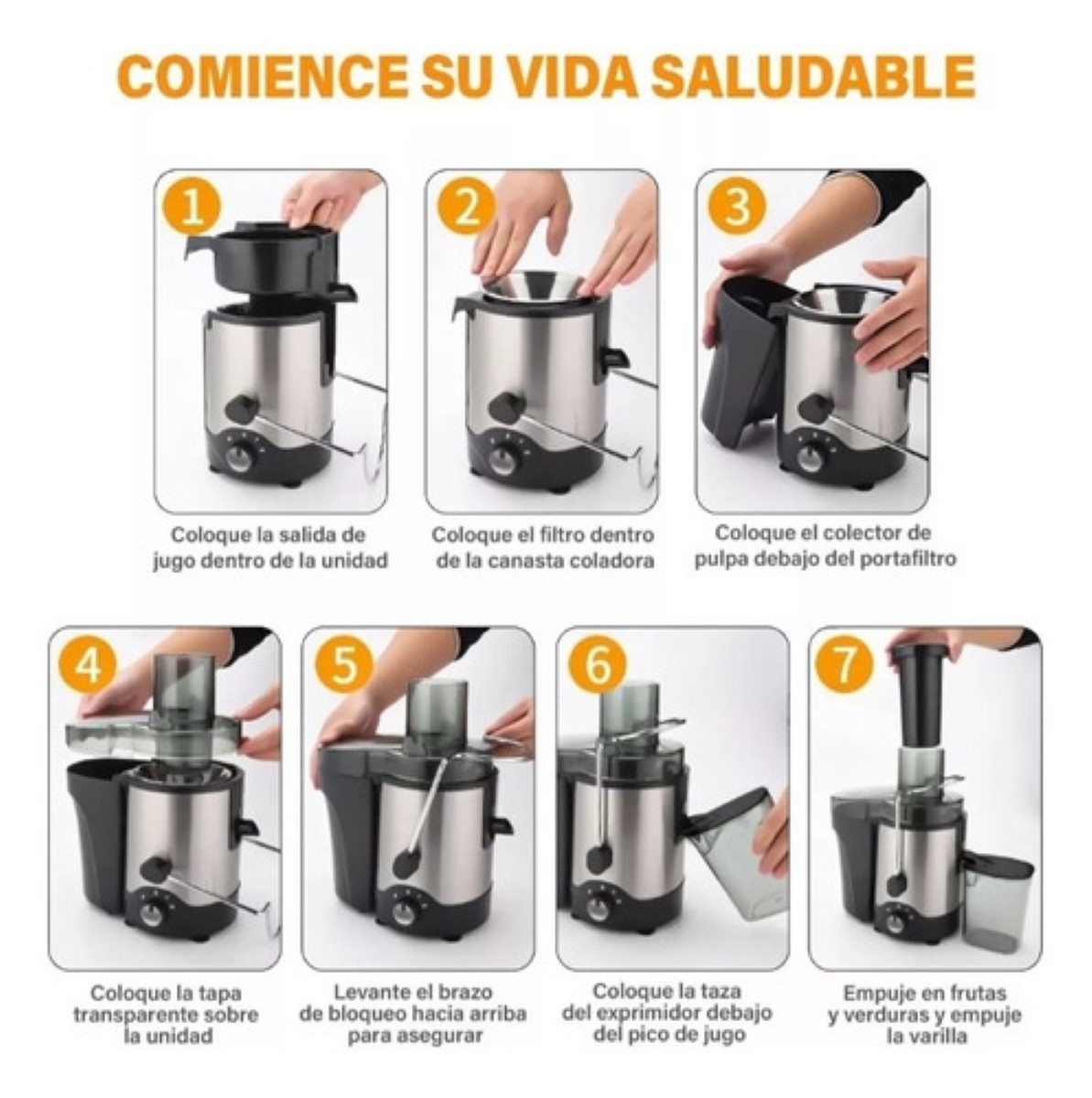 COMIENCE SU VIDA SALUDABLE

1

Coloque la salida de jugo dentro de la unidad

2

Coloque el filtro dentro de la canasta coladora

3

Coloque el colector de pulpa debajo del portafiltro

4

Coloque la tapa transparente sobre la unidad

5

Levante el brazo de bloqueo hacia arriba para asegurar

6

Coloque la taza del exprimidor debajo del pico de jugo

7

Empuje en frutas y verduras y empuje la varilla