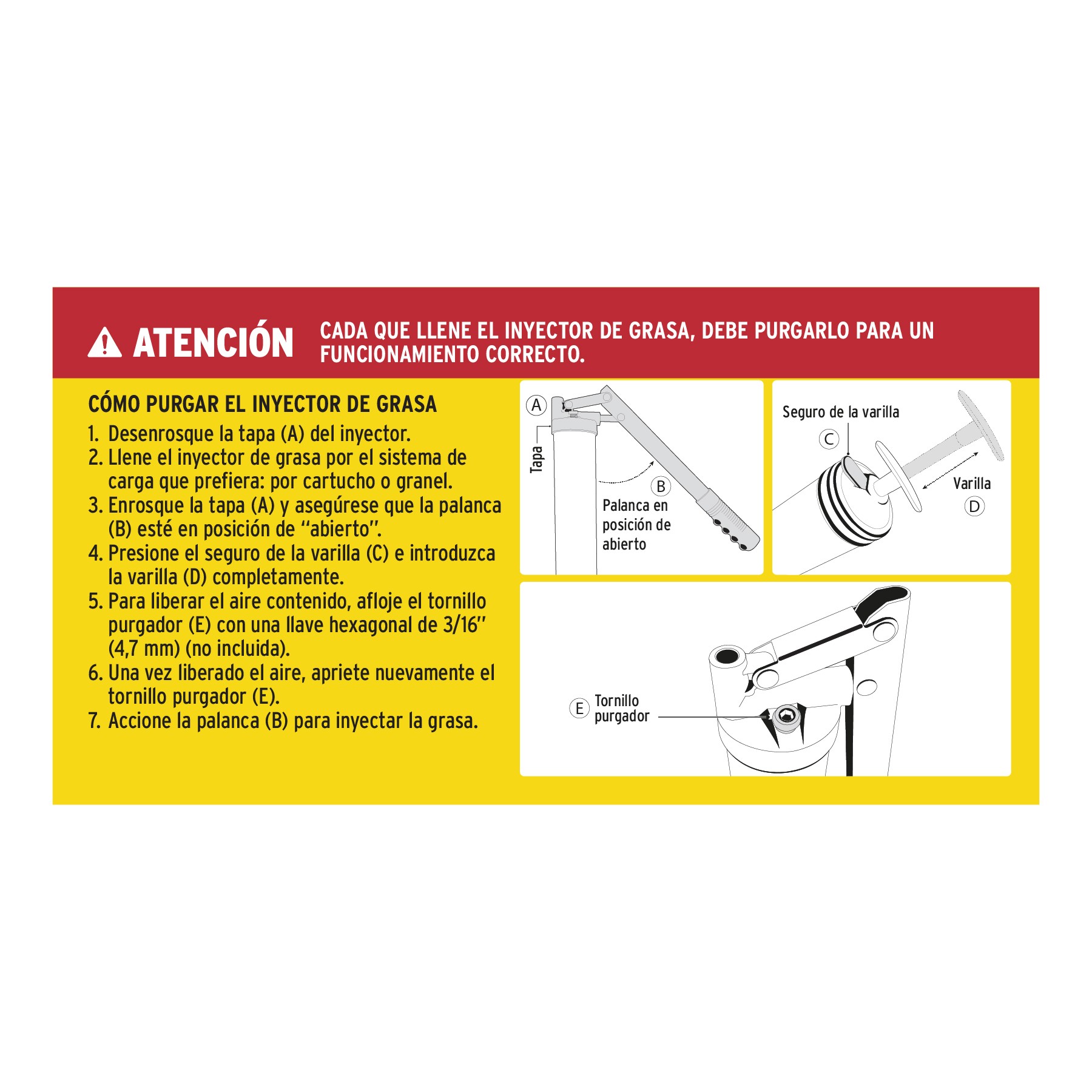 ATENCIÓN CADA QUE LLENE EL INYECTOR DE GRASA, DEBE PURGARLO PARA UN FUNCIONAMIENTO CORRECTO.

CÓMO PURGAR EL INYECTOR DE GRASA
1. Desenrosque la tapa (A) del inyector.
2. Llene el inyector de grasa por el sistema de carga que prefiera: por cartucho o granel.
3. Enrosque la tapa (A) y asegúrese que la palanca (B) esté en posición de "abierto".
4. Presione el seguro de la varilla (C) e introduzca la varilla (D) completamente.
5. Para liberar el aire contenido, afloje el tornillo purgador (E) con una llave hexagonal de 3/16" (4,7 mm) (no incluida).
6. Una vez liberado el aire, apriete nuevamente el tornillo purgador (E).
7. Accione la palanca (B) para inyectar la grasa.

A
Tapa
B
Palanca en posición de abierto

Seguro de la varilla
C
Varilla
D

E Tornillo purgador